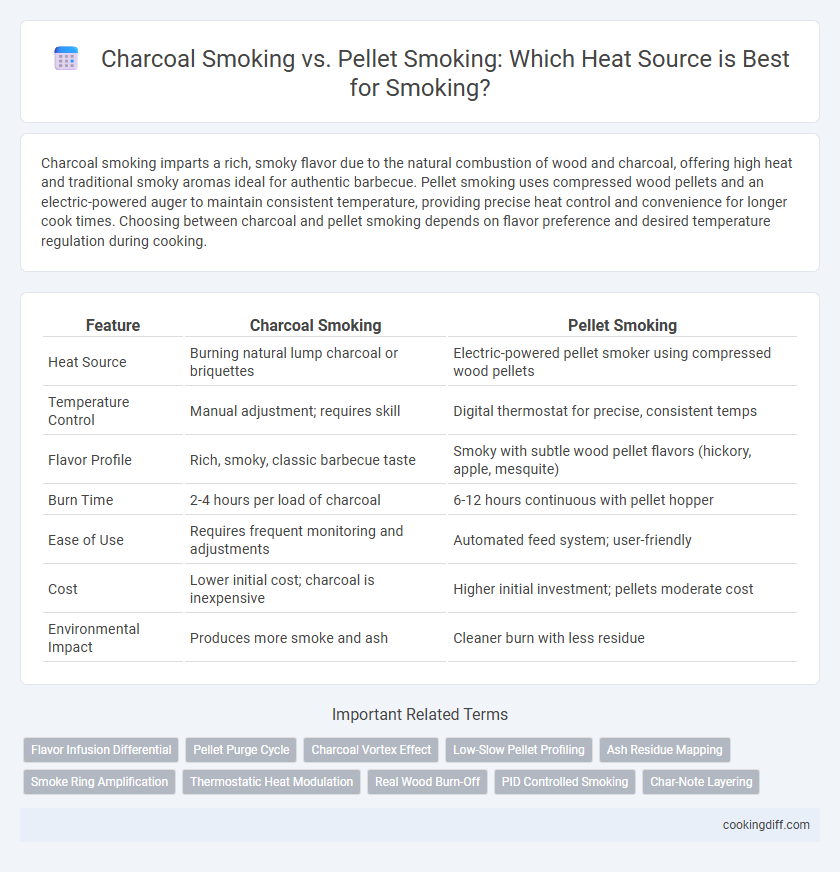 Charcoal Smoking vs. Pellet Smoking: Which Heat Source is Best for Smoking?

Charcoal smoking imparts a rich, smoky flavor due to the natural combustion of wood and charcoal, offering high heat and traditional smoky aromas ideal for authentic barbecue. Pellet smoking uses compressed wood pellets and an electric-powered auger to maintain consistent temperature, providing precise heat control and convenience for longer cook times. Choosing between charcoal and pellet smoking depends on flavor preference and desired temperature regulation during cooking.

| Feature | Charcoal Smoking | Pellet Smoking |
|---|---|---|
| Heat Source | Burning natural lump charcoal or briquettes | Electric-powered pellet smoker using compressed wood pellets |
| Temperature Control | Manual adjustment; requires skill | Digital thermostat for precise, consistent temps |
| Flavor Profile | Rich, smoky, classic barbecue taste | Smoky with subtle wood pellet flavors (hickory, apple, mesquite) |
| Burn Time | 2-4 hours per load of charcoal | 6-12 hours continuous with pellet hopper |
| Ease of Use | Requires frequent monitoring and adjustments | Automated feed system; user-friendly |
| Cost | Lower initial cost; charcoal is inexpensive | Higher initial investment; pellets moderate cost |
| Environmental Impact | Produces more smoke and ash | Cleaner burn with less residue |

Important Related Terms

Flavor Infusion Differential
Pellet Purge Cycle
Charcoal Vortex Effect
Low-Slow Pellet Profiling
Ash Residue Mapping
Smoke Ring Amplification
Thermostatic Heat Modulation
Real Wood Burn-Off
PID Controlled Smoking
Char-Note Layering

cookingdiff.com