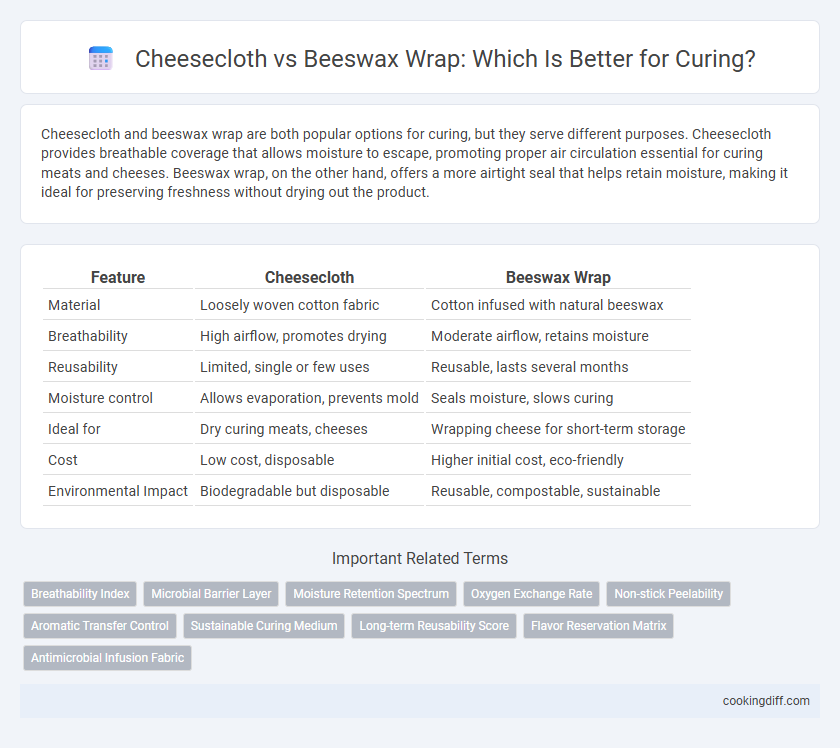 Cheesecloth vs Beeswax Wrap: Which Is Better for Curing?

Cheesecloth and beeswax wrap are both popular options for curing, but they serve different purposes. Cheesecloth provides breathable coverage that allows moisture to escape, promoting proper air circulation essential for curing meats and cheeses. Beeswax wrap, on the other hand, offers a more airtight seal that helps retain moisture, making it ideal for preserving freshness without drying out the product.

| Feature | Cheesecloth | Beeswax Wrap |
|---|---|---|
| Material | Loosely woven cotton fabric | Cotton infused with natural beeswax |
| Breathability | High airflow, promotes drying | Moderate airflow, retains moisture |
| Reusability | Limited, single or few uses | Reusable, lasts several months |
| Moisture control | Allows evaporation, prevents mold | Seals moisture, slows curing |
| Ideal for | Dry curing meats, cheeses | Wrapping cheese for short-term storage |
| Cost | Low cost, disposable | Higher initial cost, eco-friendly |
| Environmental Impact | Biodegradable but disposable | Reusable, compostable, sustainable |

Important Related Terms

Breathability Index
Microbial Barrier Layer
Moisture Retention Spectrum
Oxygen Exchange Rate
Non-stick Peelability
Aromatic Transfer Control
Sustainable Curing Medium
Long-term Reusability Score
Flavor Reservation Matrix
Antimicrobial Infusion Fabric

cookingdiff.com