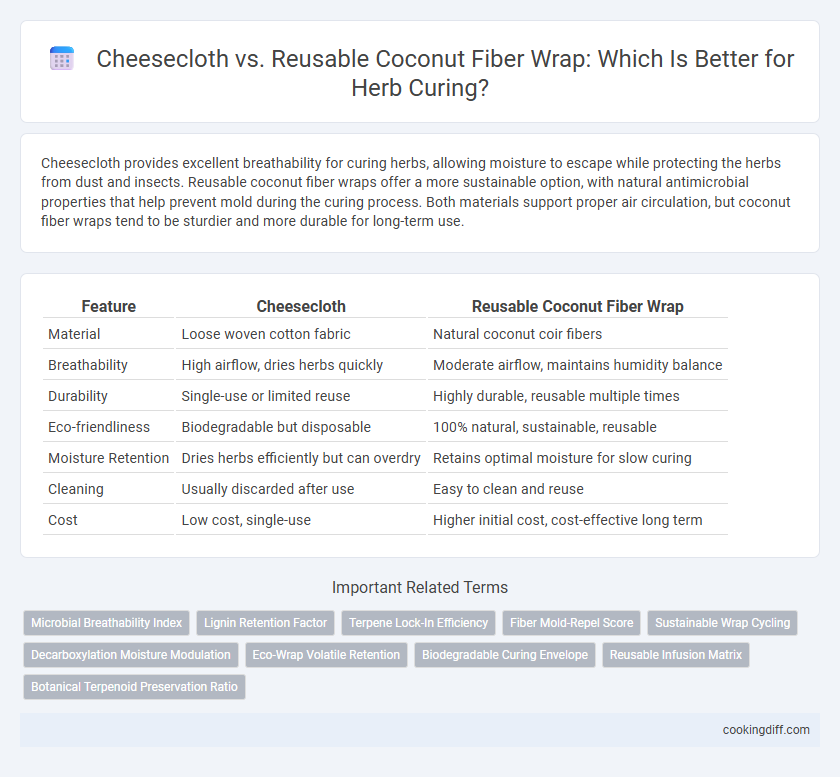 Cheesecloth vs. Reusable Coconut Fiber Wrap: Which Is Better for Herb Curing?

Cheesecloth provides excellent breathability for curing herbs, allowing moisture to escape while protecting the herbs from dust and insects. Reusable coconut fiber wraps offer a more sustainable option, with natural antimicrobial properties that help prevent mold during the curing process. Both materials support proper air circulation, but coconut fiber wraps tend to be sturdier and more durable for long-term use.

| Feature | Cheesecloth | Reusable Coconut Fiber Wrap |
|---|---|---|
| Material | Loose woven cotton fabric | Natural coconut coir fibers |
| Breathability | High airflow, dries herbs quickly | Moderate airflow, maintains humidity balance |
| Durability | Single-use or limited reuse | Highly durable, reusable multiple times |
| Eco-friendliness | Biodegradable but disposable | 100% natural, sustainable, reusable |
| Moisture Retention | Dries herbs efficiently but can overdry | Retains optimal moisture for slow curing |
| Cleaning | Usually discarded after use | Easy to clean and reuse |
| Cost | Low cost, single-use | Higher initial cost, cost-effective long term |

Important Related Terms

Microbial Breathability Index
Lignin Retention Factor
Terpene Lock-In Efficiency
Fiber Mold-Repel Score
Sustainable Wrap Cycling
Decarboxylation Moisture Modulation
Eco-Wrap Volatile Retention
Biodegradable Curing Envelope
Reusable Infusion Matrix
Botanical Terpenoid Preservation Ratio

cookingdiff.com