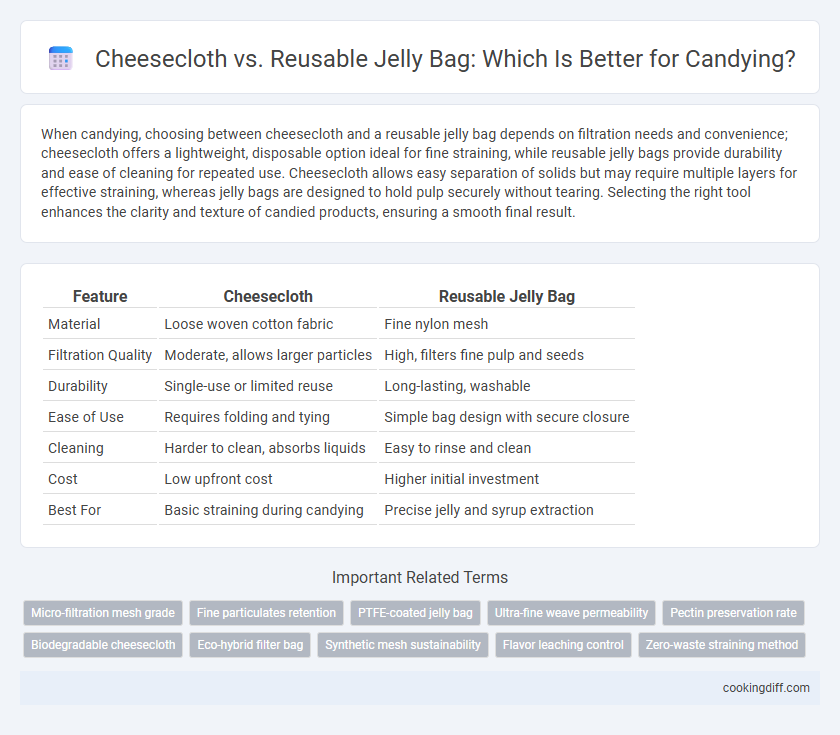 Cheesecloth vs. Reusable Jelly Bag: Which Is Better for Candying?

When candying, choosing between cheesecloth and a reusable jelly bag depends on filtration needs and convenience; cheesecloth offers a lightweight, disposable option ideal for fine straining, while reusable jelly bags provide durability and ease of cleaning for repeated use. Cheesecloth allows easy separation of solids but may require multiple layers for effective straining, whereas jelly bags are designed to hold pulp securely without tearing. Selecting the right tool enhances the clarity and texture of candied products, ensuring a smooth final result.

| Feature | Cheesecloth | Reusable Jelly Bag |
|---|---|---|
| Material | Loose woven cotton fabric | Fine nylon mesh |
| Filtration Quality | Moderate, allows larger particles | High, filters fine pulp and seeds |
| Durability | Single-use or limited reuse | Long-lasting, washable |
| Ease of Use | Requires folding and tying | Simple bag design with secure closure |
| Cleaning | Harder to clean, absorbs liquids | Easy to rinse and clean |
| Cost | Low upfront cost | Higher initial investment |
| Best For | Basic straining during candying | Precise jelly and syrup extraction |

Important Related Terms

Micro-filtration mesh grade
Fine particulates retention
PTFE-coated jelly bag
Ultra-fine weave permeability
Pectin preservation rate
Biodegradable cheesecloth
Eco-hybrid filter bag
Synthetic mesh sustainability
Flavor leaching control
Zero-waste straining method

cookingdiff.com