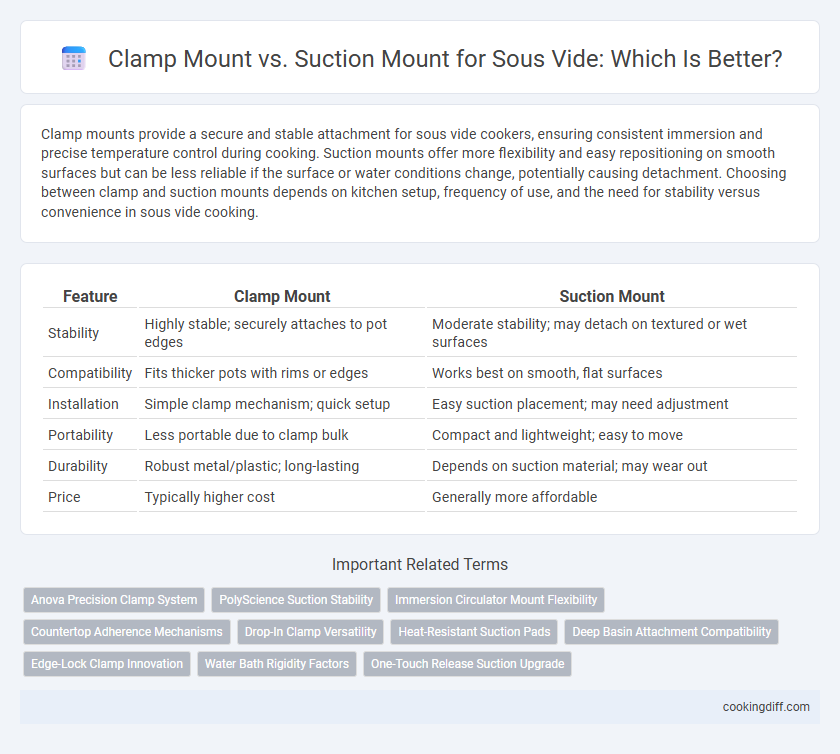 Clamp Mount vs. Suction Mount for Sous Vide: Which Is Better?

Clamp mounts provide a secure and stable attachment for sous vide cookers, ensuring consistent immersion and precise temperature control during cooking. Suction mounts offer more flexibility and easy repositioning on smooth surfaces but can be less reliable if the surface or water conditions change, potentially causing detachment. Choosing between clamp and suction mounts depends on kitchen setup, frequency of use, and the need for stability versus convenience in sous vide cooking.

| Feature | Clamp Mount | Suction Mount |
|---|---|---|
| Stability | Highly stable; securely attaches to pot edges | Moderate stability; may detach on textured or wet surfaces |
| Compatibility | Fits thicker pots with rims or edges | Works best on smooth, flat surfaces |
| Installation | Simple clamp mechanism; quick setup | Easy suction placement; may need adjustment |
| Portability | Less portable due to clamp bulk | Compact and lightweight; easy to move |
| Durability | Robust metal/plastic; long-lasting | Depends on suction material; may wear out |
| Price | Typically higher cost | Generally more affordable |

Important Related Terms

Anova Precision Clamp System
PolyScience Suction Stability
Immersion Circulator Mount Flexibility
Countertop Adherence Mechanisms
Drop-In Clamp Versatility
Heat-Resistant Suction Pads
Deep Basin Attachment Compatibility
Edge-Lock Clamp Innovation
Water Bath Rigidity Factors
One-Touch Release Suction Upgrade

cookingdiff.com