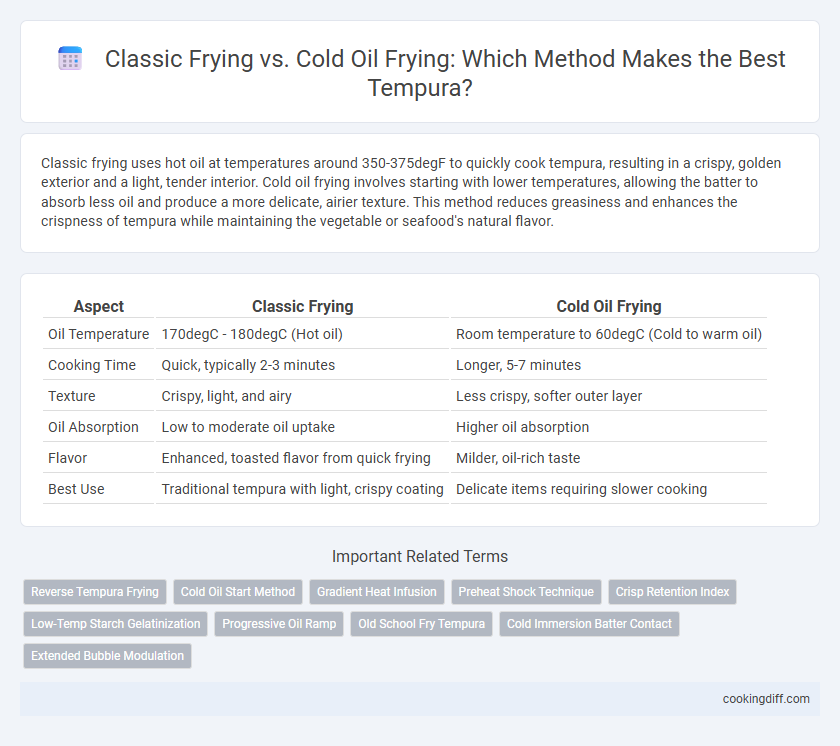 Classic Frying vs. Cold Oil Frying: Which Method Makes the Best Tempura?

Classic frying uses hot oil at temperatures around 350-375degF to quickly cook tempura, resulting in a crispy, golden exterior and a light, tender interior. Cold oil frying involves starting with lower temperatures, allowing the batter to absorb less oil and produce a more delicate, airier texture. This method reduces greasiness and enhances the crispness of tempura while maintaining the vegetable or seafood's natural flavor.

| Aspect | Classic Frying | Cold Oil Frying |
|---|---|---|
| Oil Temperature | 170degC - 180degC (Hot oil) | Room temperature to 60degC (Cold to warm oil) |
| Cooking Time | Quick, typically 2-3 minutes | Longer, 5-7 minutes |
| Texture | Crispy, light, and airy | Less crispy, softer outer layer |
| Oil Absorption | Low to moderate oil uptake | Higher oil absorption |
| Flavor | Enhanced, toasted flavor from quick frying | Milder, oil-rich taste |
| Best Use | Traditional tempura with light, crispy coating | Delicate items requiring slower cooking |

Important Related Terms

Reverse Tempura Frying
Cold Oil Start Method
Gradient Heat Infusion
Preheat Shock Technique
Crisp Retention Index
Low-Temp Starch Gelatinization
Progressive Oil Ramp
Old School Fry Tempura
Cold Immersion Batter Contact
Extended Bubble Modulation

cookingdiff.com