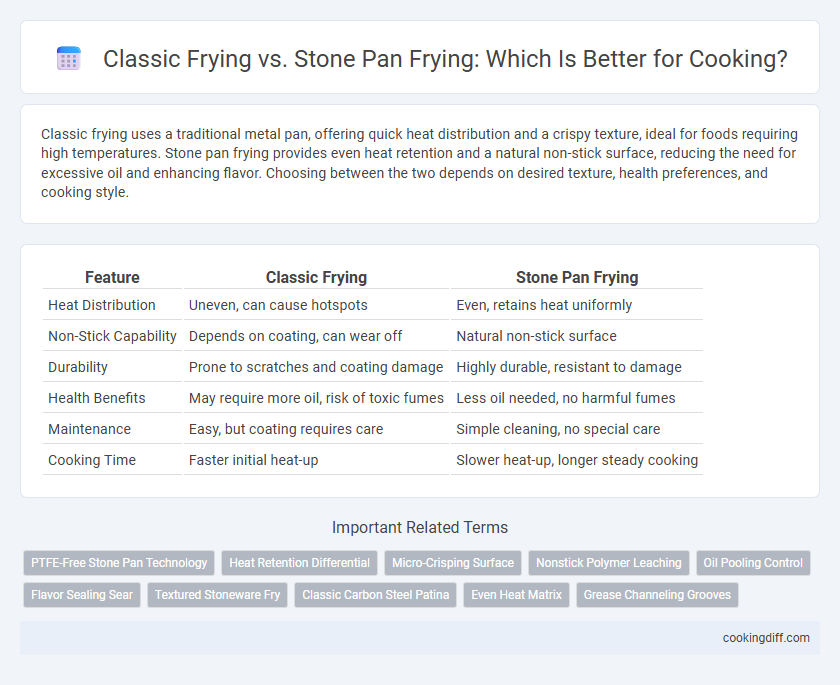 Classic Frying vs. Stone Pan Frying: Which Is Better for Cooking?

Classic frying uses a traditional metal pan, offering quick heat distribution and a crispy texture, ideal for foods requiring high temperatures. Stone pan frying provides even heat retention and a natural non-stick surface, reducing the need for excessive oil and enhancing flavor. Choosing between the two depends on desired texture, health preferences, and cooking style.

| Feature | Classic Frying | Stone Pan Frying |
|---|---|---|
| Heat Distribution | Uneven, can cause hotspots | Even, retains heat uniformly |
| Non-Stick Capability | Depends on coating, can wear off | Natural non-stick surface |
| Durability | Prone to scratches and coating damage | Highly durable, resistant to damage |
| Health Benefits | May require more oil, risk of toxic fumes | Less oil needed, no harmful fumes |
| Maintenance | Easy, but coating requires care | Simple cleaning, no special care |
| Cooking Time | Faster initial heat-up | Slower heat-up, longer steady cooking |

Important Related Terms

PTFE-Free Stone Pan Technology
Heat Retention Differential
Micro-Crisping Surface
Nonstick Polymer Leaching
Oil Pooling Control
Flavor Sealing Sear
Textured Stoneware Fry
Classic Carbon Steel Patina
Even Heat Matrix
Grease Channeling Grooves

cookingdiff.com