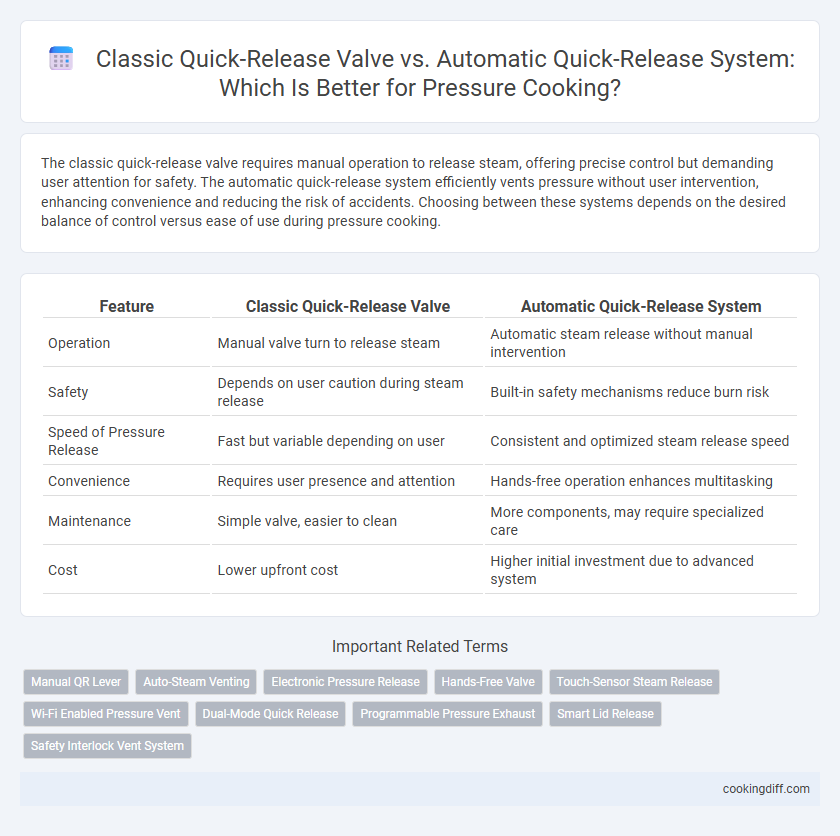 Classic Quick-Release Valve vs. Automatic Quick-Release System: Which Is Better for Pressure Cooking?

The classic quick-release valve requires manual operation to release steam, offering precise control but demanding user attention for safety. The automatic quick-release system efficiently vents pressure without user intervention, enhancing convenience and reducing the risk of accidents. Choosing between these systems depends on the desired balance of control versus ease of use during pressure cooking.

| Feature | Classic Quick-Release Valve | Automatic Quick-Release System |
|---|---|---|
| Operation | Manual valve turn to release steam | Automatic steam release without manual intervention |
| Safety | Depends on user caution during steam release | Built-in safety mechanisms reduce burn risk |
| Speed of Pressure Release | Fast but variable depending on user | Consistent and optimized steam release speed |
| Convenience | Requires user presence and attention | Hands-free operation enhances multitasking |
| Maintenance | Simple valve, easier to clean | More components, may require specialized care |
| Cost | Lower upfront cost | Higher initial investment due to advanced system |

Important Related Terms

Manual QR Lever
Auto-Steam Venting
Electronic Pressure Release
Hands-Free Valve
Touch-Sensor Steam Release
Wi-Fi Enabled Pressure Vent
Dual-Mode Quick Release
Programmable Pressure Exhaust
Smart Lid Release
Safety Interlock Vent System

cookingdiff.com