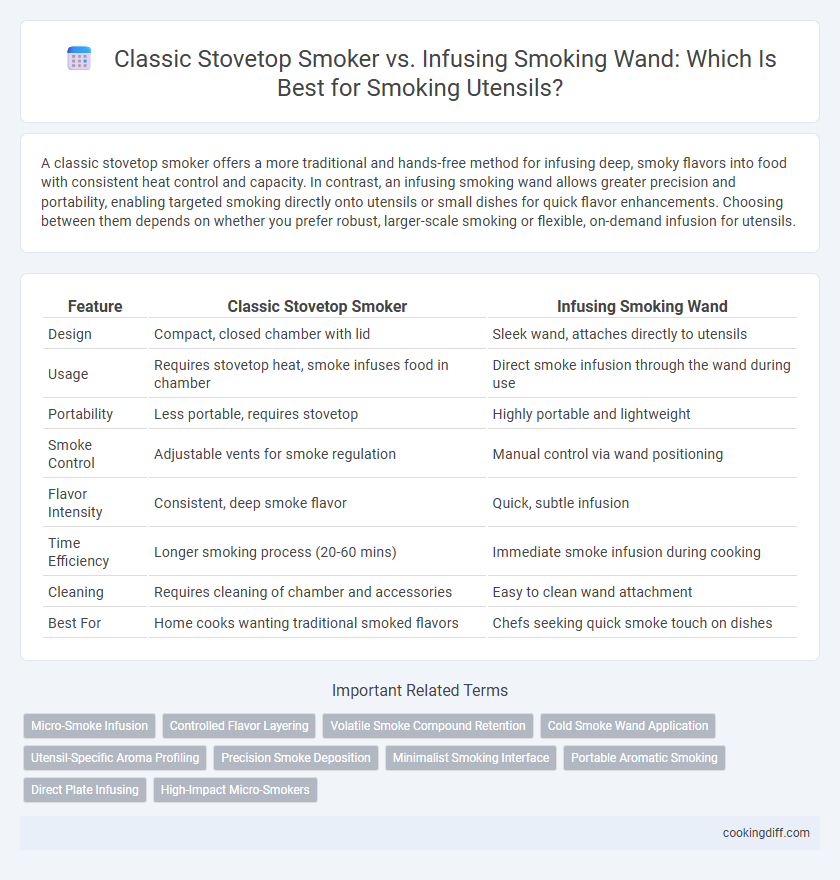 Classic Stovetop Smoker vs. Infusing Smoking Wand: Which Is Best for Smoking Utensils?

A classic stovetop smoker offers a more traditional and hands-free method for infusing deep, smoky flavors into food with consistent heat control and capacity. In contrast, an infusing smoking wand allows greater precision and portability, enabling targeted smoking directly onto utensils or small dishes for quick flavor enhancements. Choosing between them depends on whether you prefer robust, larger-scale smoking or flexible, on-demand infusion for utensils.

| Feature | Classic Stovetop Smoker | Infusing Smoking Wand |
|---|---|---|
| Design | Compact, closed chamber with lid | Sleek wand, attaches directly to utensils |
| Usage | Requires stovetop heat, smoke infuses food in chamber | Direct smoke infusion through the wand during use |
| Portability | Less portable, requires stovetop | Highly portable and lightweight |
| Smoke Control | Adjustable vents for smoke regulation | Manual control via wand positioning |
| Flavor Intensity | Consistent, deep smoke flavor | Quick, subtle infusion |
| Time Efficiency | Longer smoking process (20-60 mins) | Immediate smoke infusion during cooking |
| Cleaning | Requires cleaning of chamber and accessories | Easy to clean wand attachment |
| Best For | Home cooks wanting traditional smoked flavors | Chefs seeking quick smoke touch on dishes |

Important Related Terms

Micro-Smoke Infusion
Controlled Flavor Layering
Volatile Smoke Compound Retention
Cold Smoke Wand Application
Utensil-Specific Aroma Profiling
Precision Smoke Deposition
Minimalist Smoking Interface
Portable Aromatic Smoking
Direct Plate Infusing
High-Impact Micro-Smokers

cookingdiff.com