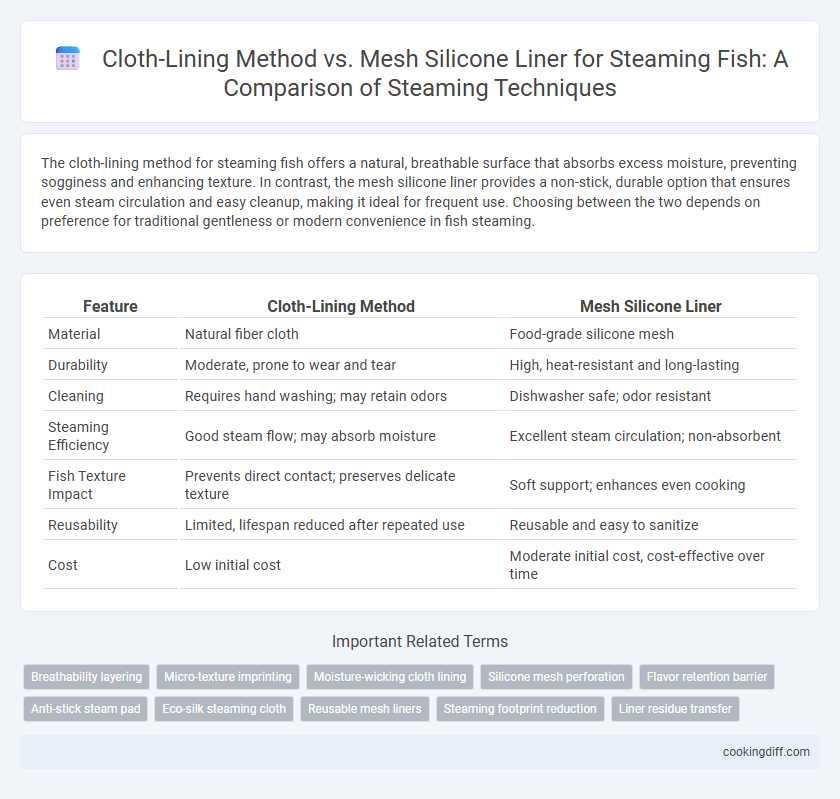 Cloth-Lining Method vs. Mesh Silicone Liner for Steaming Fish: A Comparison of Steaming Techniques

The cloth-lining method for steaming fish offers a natural, breathable surface that absorbs excess moisture, preventing sogginess and enhancing texture. In contrast, the mesh silicone liner provides a non-stick, durable option that ensures even steam circulation and easy cleanup, making it ideal for frequent use. Choosing between the two depends on preference for traditional gentleness or modern convenience in fish steaming.

| Feature | Cloth-Lining Method | Mesh Silicone Liner |
|---|---|---|
| Material | Natural fiber cloth | Food-grade silicone mesh |
| Durability | Moderate, prone to wear and tear | High, heat-resistant and long-lasting |
| Cleaning | Requires hand washing; may retain odors | Dishwasher safe; odor resistant |
| Steaming Efficiency | Good steam flow; may absorb moisture | Excellent steam circulation; non-absorbent |
| Fish Texture Impact | Prevents direct contact; preserves delicate texture | Soft support; enhances even cooking |
| Reusability | Limited, lifespan reduced after repeated use | Reusable and easy to sanitize |
| Cost | Low initial cost | Moderate initial cost, cost-effective over time |

Important Related Terms

Breathability layering
Micro-texture imprinting
Moisture-wicking cloth lining
Silicone mesh perforation
Flavor retention barrier
Anti-stick steam pad
Eco-silk steaming cloth
Reusable mesh liners
Steaming footprint reduction
Liner residue transfer

cookingdiff.com