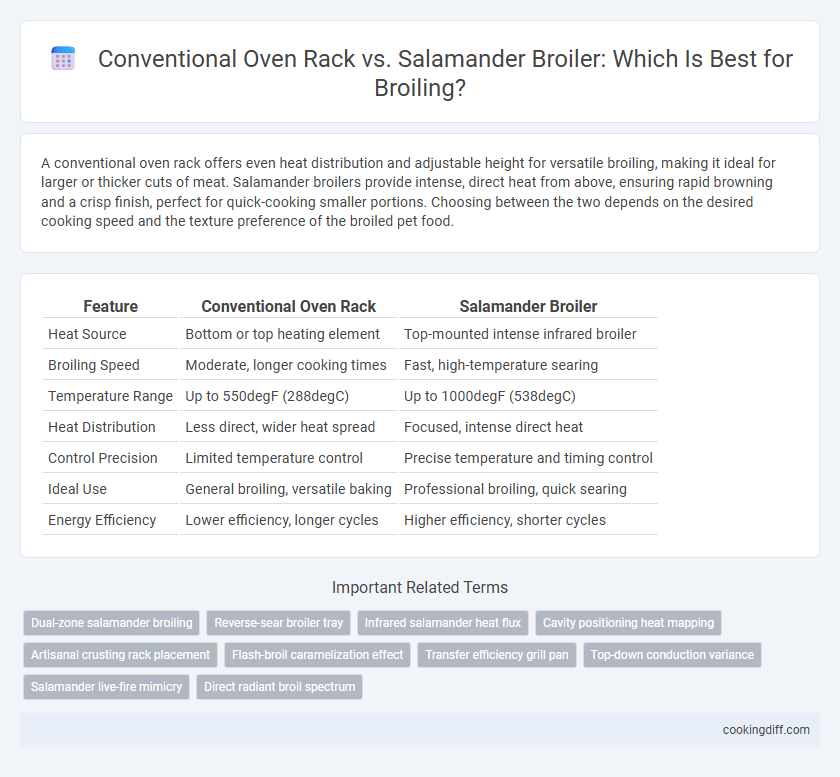 Conventional Oven Rack vs. Salamander Broiler: Which Is Best for Broiling?

A conventional oven rack offers even heat distribution and adjustable height for versatile broiling, making it ideal for larger or thicker cuts of meat. Salamander broilers provide intense, direct heat from above, ensuring rapid browning and a crisp finish, perfect for quick-cooking smaller portions. Choosing between the two depends on the desired cooking speed and the texture preference of the broiled pet food.

| Feature | Conventional Oven Rack | Salamander Broiler |
|---|---|---|
| Heat Source | Bottom or top heating element | Top-mounted intense infrared broiler |
| Broiling Speed | Moderate, longer cooking times | Fast, high-temperature searing |
| Temperature Range | Up to 550degF (288degC) | Up to 1000degF (538degC) |
| Heat Distribution | Less direct, wider heat spread | Focused, intense direct heat |
| Control Precision | Limited temperature control | Precise temperature and timing control |
| Ideal Use | General broiling, versatile baking | Professional broiling, quick searing |
| Energy Efficiency | Lower efficiency, longer cycles | Higher efficiency, shorter cycles |

Important Related Terms

Dual-zone salamander broiling
Reverse-sear broiler tray
Infrared salamander heat flux
Cavity positioning heat mapping
Artisanal crusting rack placement
Flash-broil caramelization effect
Transfer efficiency grill pan
Top-down conduction variance
Salamander live-fire mimicry
Direct radiant broil spectrum

cookingdiff.com