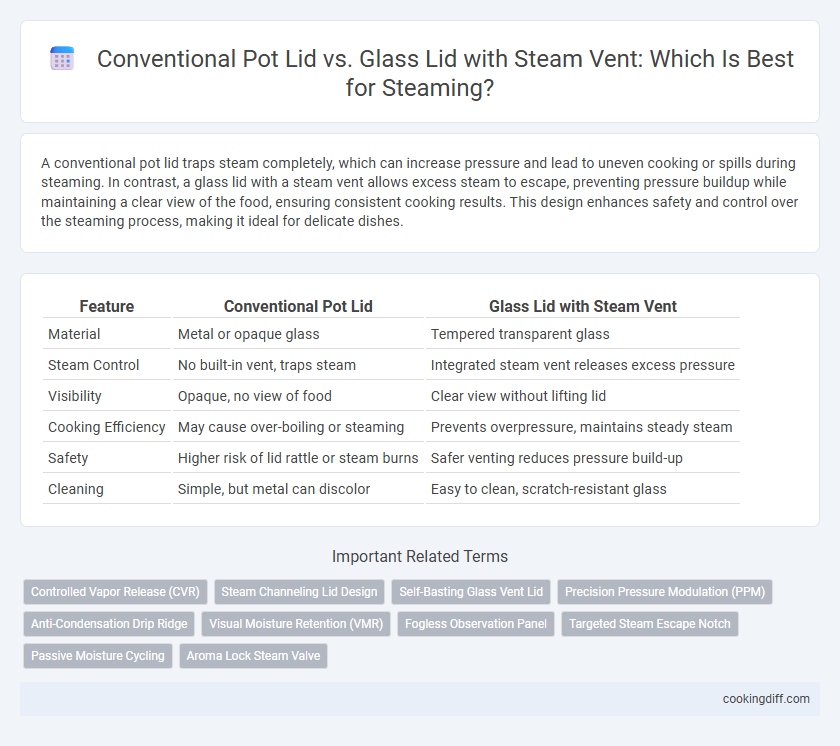 Conventional Pot Lid vs. Glass Lid with Steam Vent: Which Is Best for Steaming?

A conventional pot lid traps steam completely, which can increase pressure and lead to uneven cooking or spills during steaming. In contrast, a glass lid with a steam vent allows excess steam to escape, preventing pressure buildup while maintaining a clear view of the food, ensuring consistent cooking results. This design enhances safety and control over the steaming process, making it ideal for delicate dishes.

| Feature | Conventional Pot Lid | Glass Lid with Steam Vent |
|---|---|---|
| Material | Metal or opaque glass | Tempered transparent glass |
| Steam Control | No built-in vent, traps steam | Integrated steam vent releases excess pressure |
| Visibility | Opaque, no view of food | Clear view without lifting lid |
| Cooking Efficiency | May cause over-boiling or steaming | Prevents overpressure, maintains steady steam |
| Safety | Higher risk of lid rattle or steam burns | Safer venting reduces pressure build-up |
| Cleaning | Simple, but metal can discolor | Easy to clean, scratch-resistant glass |

Important Related Terms

Controlled Vapor Release (CVR)
Steam Channeling Lid Design
Self-Basting Glass Vent Lid
Precision Pressure Modulation (PPM)
Anti-Condensation Drip Ridge
Visual Moisture Retention (VMR)
Fogless Observation Panel
Targeted Steam Escape Notch
Passive Moisture Cycling
Aroma Lock Steam Valve

cookingdiff.com