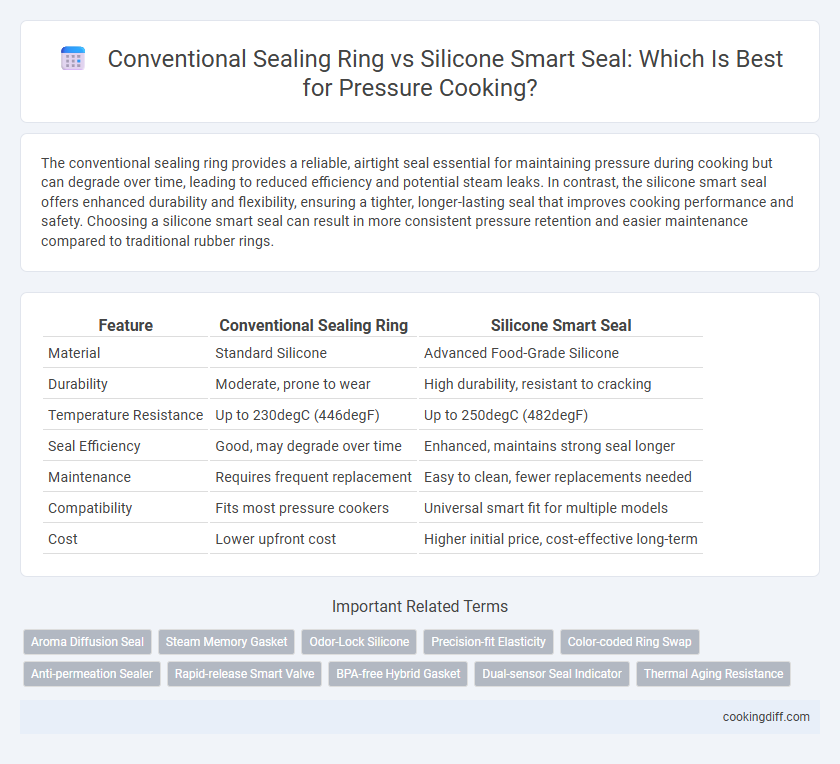 Conventional Sealing Ring vs Silicone Smart Seal: Which Is Best for Pressure Cooking?

The conventional sealing ring provides a reliable, airtight seal essential for maintaining pressure during cooking but can degrade over time, leading to reduced efficiency and potential steam leaks. In contrast, the silicone smart seal offers enhanced durability and flexibility, ensuring a tighter, longer-lasting seal that improves cooking performance and safety. Choosing a silicone smart seal can result in more consistent pressure retention and easier maintenance compared to traditional rubber rings.

| Feature | Conventional Sealing Ring | Silicone Smart Seal |
|---|---|---|
| Material | Standard Silicone | Advanced Food-Grade Silicone |
| Durability | Moderate, prone to wear | High durability, resistant to cracking |
| Temperature Resistance | Up to 230degC (446degF) | Up to 250degC (482degF) |
| Seal Efficiency | Good, may degrade over time | Enhanced, maintains strong seal longer |
| Maintenance | Requires frequent replacement | Easy to clean, fewer replacements needed |
| Compatibility | Fits most pressure cookers | Universal smart fit for multiple models |
| Cost | Lower upfront cost | Higher initial price, cost-effective long-term |

Important Related Terms

Aroma Diffusion Seal
Steam Memory Gasket
Odor-Lock Silicone
Precision-fit Elasticity
Color-coded Ring Swap
Anti-permeation Sealer
Rapid-release Smart Valve
BPA-free Hybrid Gasket
Dual-sensor Seal Indicator
Thermal Aging Resistance

cookingdiff.com