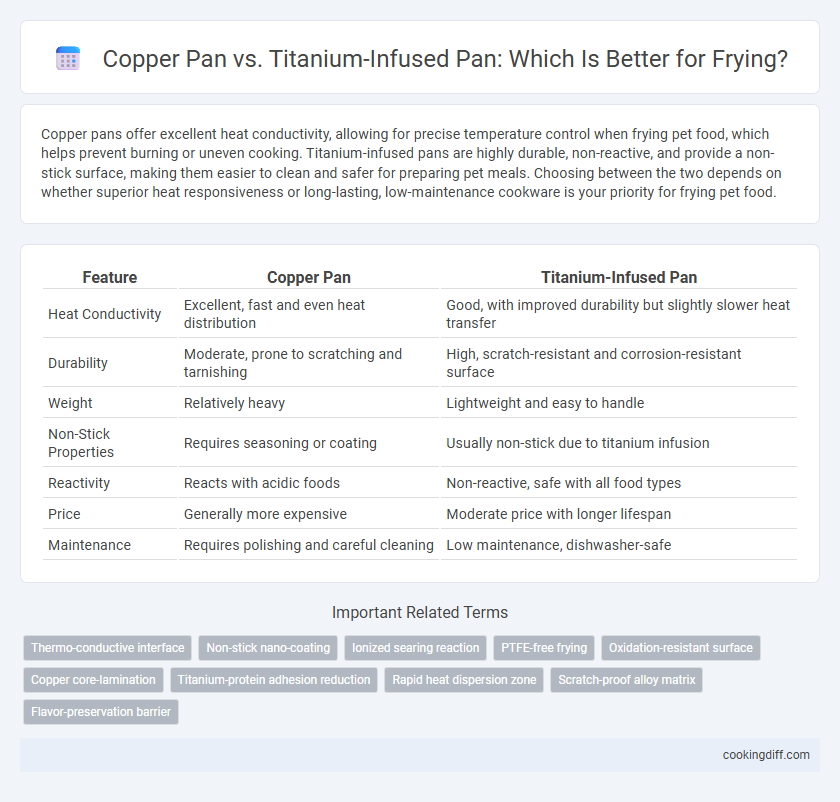 Copper Pan vs. Titanium-Infused Pan: Which Is Better for Frying?

Copper pans offer excellent heat conductivity, allowing for precise temperature control when frying pet food, which helps prevent burning or uneven cooking. Titanium-infused pans are highly durable, non-reactive, and provide a non-stick surface, making them easier to clean and safer for preparing pet meals. Choosing between the two depends on whether superior heat responsiveness or long-lasting, low-maintenance cookware is your priority for frying pet food.

| Feature | Copper Pan | Titanium-Infused Pan |
|---|---|---|
| Heat Conductivity | Excellent, fast and even heat distribution | Good, with improved durability but slightly slower heat transfer |
| Durability | Moderate, prone to scratching and tarnishing | High, scratch-resistant and corrosion-resistant surface |
| Weight | Relatively heavy | Lightweight and easy to handle |
| Non-Stick Properties | Requires seasoning or coating | Usually non-stick due to titanium infusion |
| Reactivity | Reacts with acidic foods | Non-reactive, safe with all food types |
| Price | Generally more expensive | Moderate price with longer lifespan |
| Maintenance | Requires polishing and careful cleaning | Low maintenance, dishwasher-safe |

Important Related Terms

Thermo-conductive interface
Non-stick nano-coating
Ionized searing reaction
PTFE-free frying
Oxidation-resistant surface
Copper core-lamination
Titanium-protein adhesion reduction
Rapid heat dispersion zone
Scratch-proof alloy matrix
Flavor-preservation barrier

cookingdiff.com