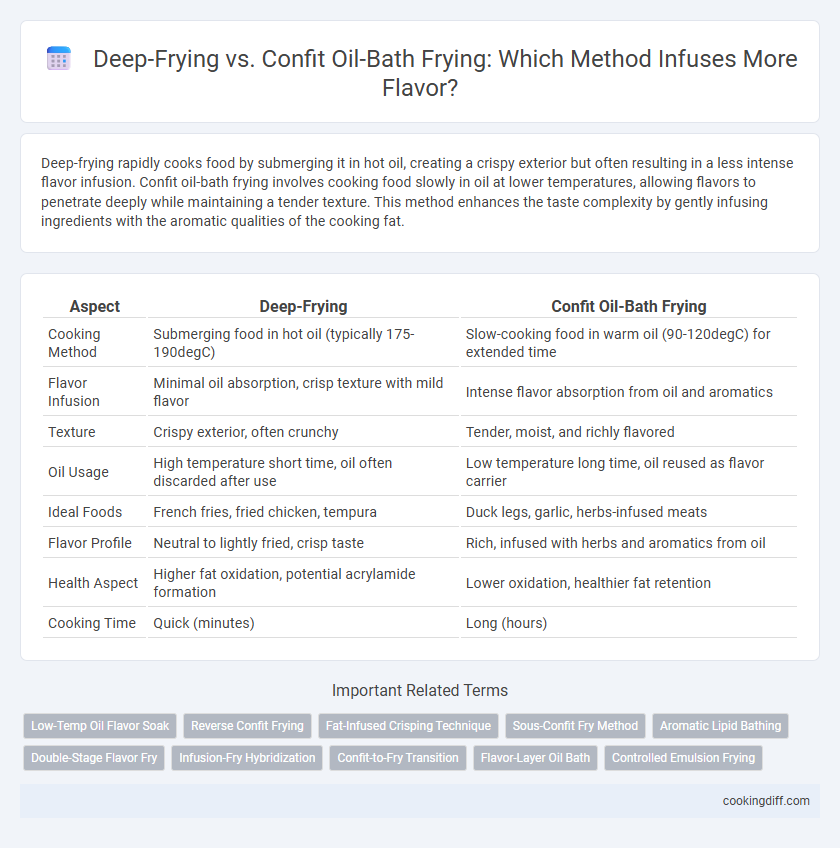 Deep-Frying vs. Confit Oil-Bath Frying: Which Method Infuses More Flavor?

Deep-frying rapidly cooks food by submerging it in hot oil, creating a crispy exterior but often resulting in a less intense flavor infusion. Confit oil-bath frying involves cooking food slowly in oil at lower temperatures, allowing flavors to penetrate deeply while maintaining a tender texture. This method enhances the taste complexity by gently infusing ingredients with the aromatic qualities of the cooking fat.

| Aspect | Deep-Frying | Confit Oil-Bath Frying |
|---|---|---|
| Cooking Method | Submerging food in hot oil (typically 175-190degC) | Slow-cooking food in warm oil (90-120degC) for extended time |
| Flavor Infusion | Minimal oil absorption, crisp texture with mild flavor | Intense flavor absorption from oil and aromatics |
| Texture | Crispy exterior, often crunchy | Tender, moist, and richly flavored |
| Oil Usage | High temperature short time, oil often discarded after use | Low temperature long time, oil reused as flavor carrier |
| Ideal Foods | French fries, fried chicken, tempura | Duck legs, garlic, herbs-infused meats |
| Flavor Profile | Neutral to lightly fried, crisp taste | Rich, infused with herbs and aromatics from oil |
| Health Aspect | Higher fat oxidation, potential acrylamide formation | Lower oxidation, healthier fat retention |
| Cooking Time | Quick (minutes) | Long (hours) |

Important Related Terms

Low-Temp Oil Flavor Soak
Reverse Confit Frying
Fat-Infused Crisping Technique
Sous-Confit Fry Method
Aromatic Lipid Bathing
Double-Stage Flavor Fry
Infusion-Fry Hybridization
Confit-to-Fry Transition
Flavor-Layer Oil Bath
Controlled Emulsion Frying

cookingdiff.com