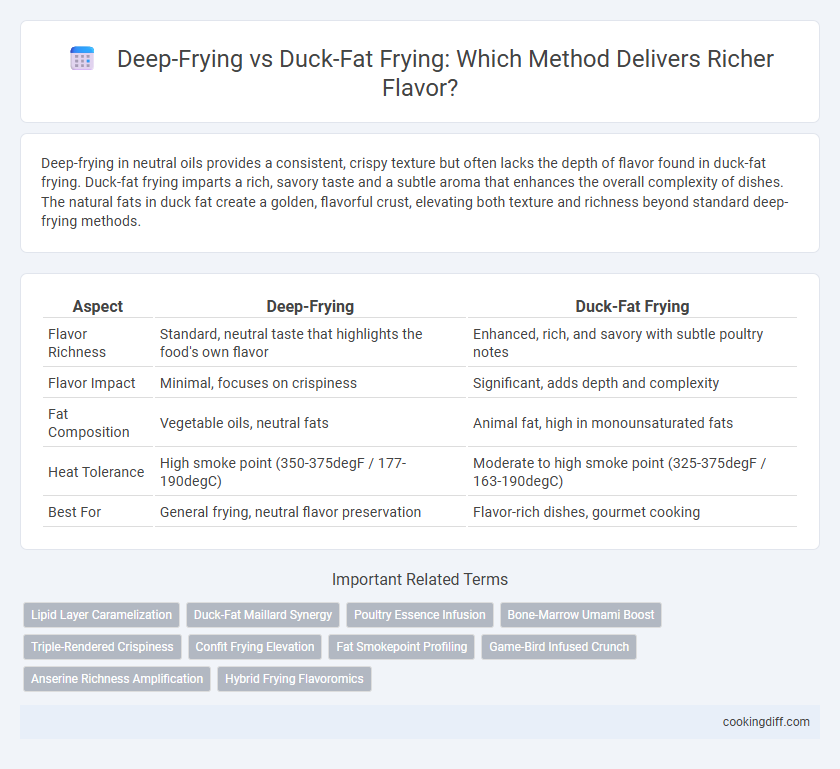 Deep-Frying vs Duck-Fat Frying: Which Method Delivers Richer Flavor?

Deep-frying in neutral oils provides a consistent, crispy texture but often lacks the depth of flavor found in duck-fat frying. Duck-fat frying imparts a rich, savory taste and a subtle aroma that enhances the overall complexity of dishes. The natural fats in duck fat create a golden, flavorful crust, elevating both texture and richness beyond standard deep-frying methods.

| Aspect | Deep-Frying | Duck-Fat Frying |
|---|---|---|
| Flavor Richness | Standard, neutral taste that highlights the food's own flavor | Enhanced, rich, and savory with subtle poultry notes |
| Flavor Impact | Minimal, focuses on crispiness | Significant, adds depth and complexity |
| Fat Composition | Vegetable oils, neutral fats | Animal fat, high in monounsaturated fats |
| Heat Tolerance | High smoke point (350-375degF / 177-190degC) | Moderate to high smoke point (325-375degF / 163-190degC) |
| Best For | General frying, neutral flavor preservation | Flavor-rich dishes, gourmet cooking |

Important Related Terms

Lipid Layer Caramelization
Duck-Fat Maillard Synergy
Poultry Essence Infusion
Bone-Marrow Umami Boost
Triple-Rendered Crispiness
Confit Frying Elevation
Fat Smokepoint Profiling
Game-Bird Infused Crunch
Anserine Richness Amplification
Hybrid Frying Flavoromics

cookingdiff.com