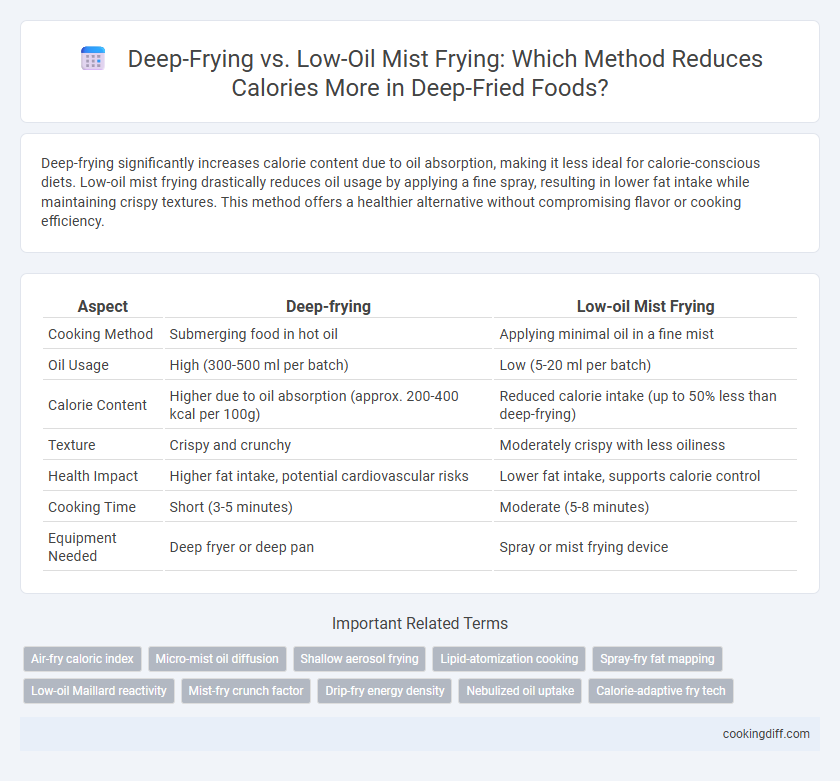 Deep-Frying vs. Low-Oil Mist Frying: Which Method Reduces Calories More in Deep-Fried Foods?

Deep-frying significantly increases calorie content due to oil absorption, making it less ideal for calorie-conscious diets. Low-oil mist frying drastically reduces oil usage by applying a fine spray, resulting in lower fat intake while maintaining crispy textures. This method offers a healthier alternative without compromising flavor or cooking efficiency.

| Aspect | Deep-frying | Low-oil Mist Frying |
|---|---|---|
| Cooking Method | Submerging food in hot oil | Applying minimal oil in a fine mist |
| Oil Usage | High (300-500 ml per batch) | Low (5-20 ml per batch) |
| Calorie Content | Higher due to oil absorption (approx. 200-400 kcal per 100g) | Reduced calorie intake (up to 50% less than deep-frying) |
| Texture | Crispy and crunchy | Moderately crispy with less oiliness |
| Health Impact | Higher fat intake, potential cardiovascular risks | Lower fat intake, supports calorie control |
| Cooking Time | Short (3-5 minutes) | Moderate (5-8 minutes) |
| Equipment Needed | Deep fryer or deep pan | Spray or mist frying device |

Important Related Terms

Air-fry caloric index
Micro-mist oil diffusion
Shallow aerosol frying
Lipid-atomization cooking
Spray-fry fat mapping
Low-oil Maillard reactivity
Mist-fry crunch factor
Drip-fry energy density
Nebulized oil uptake
Calorie-adaptive fry tech

cookingdiff.com