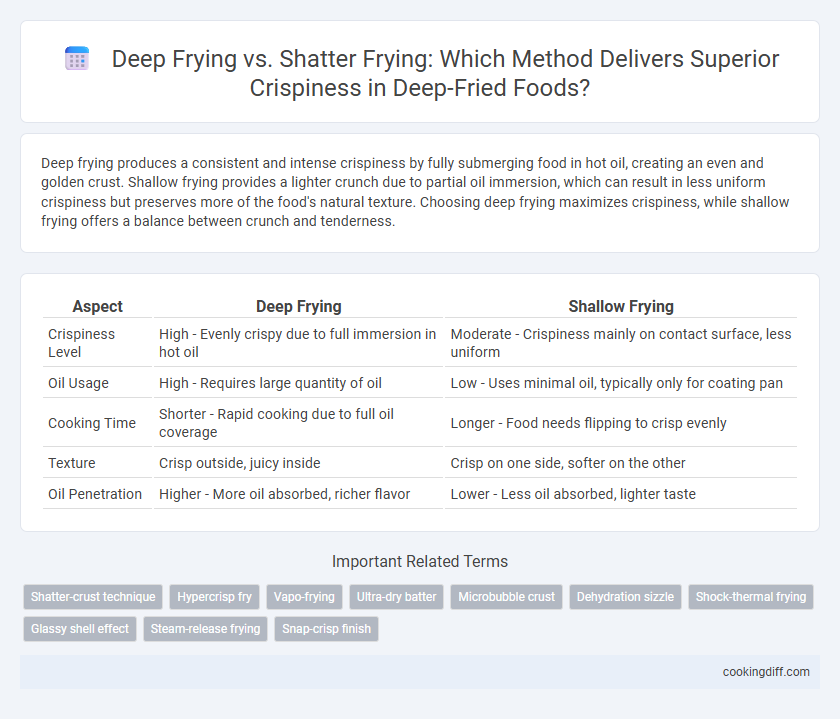 Deep Frying vs. Shatter Frying: Which Method Delivers Superior Crispiness in Deep-Fried Foods?

Deep frying produces a consistent and intense crispiness by fully submerging food in hot oil, creating an even and golden crust. Shallow frying provides a lighter crunch due to partial oil immersion, which can result in less uniform crispiness but preserves more of the food's natural texture. Choosing deep frying maximizes crispiness, while shallow frying offers a balance between crunch and tenderness.

| Aspect | Deep Frying | Shallow Frying |
|---|---|---|
| Crispiness Level | High - Evenly crispy due to full immersion in hot oil | Moderate - Crispiness mainly on contact surface, less uniform |
| Oil Usage | High - Requires large quantity of oil | Low - Uses minimal oil, typically only for coating pan |
| Cooking Time | Shorter - Rapid cooking due to full oil coverage | Longer - Food needs flipping to crisp evenly |
| Texture | Crisp outside, juicy inside | Crisp on one side, softer on the other |
| Oil Penetration | Higher - More oil absorbed, richer flavor | Lower - Less oil absorbed, lighter taste |

Important Related Terms

Shatter-crust technique
Hypercrisp fry
Vapo-frying
Ultra-dry batter
Microbubble crust
Dehydration sizzle
Shock-thermal frying
Glassy shell effect
Steam-release frying
Snap-crisp finish

cookingdiff.com