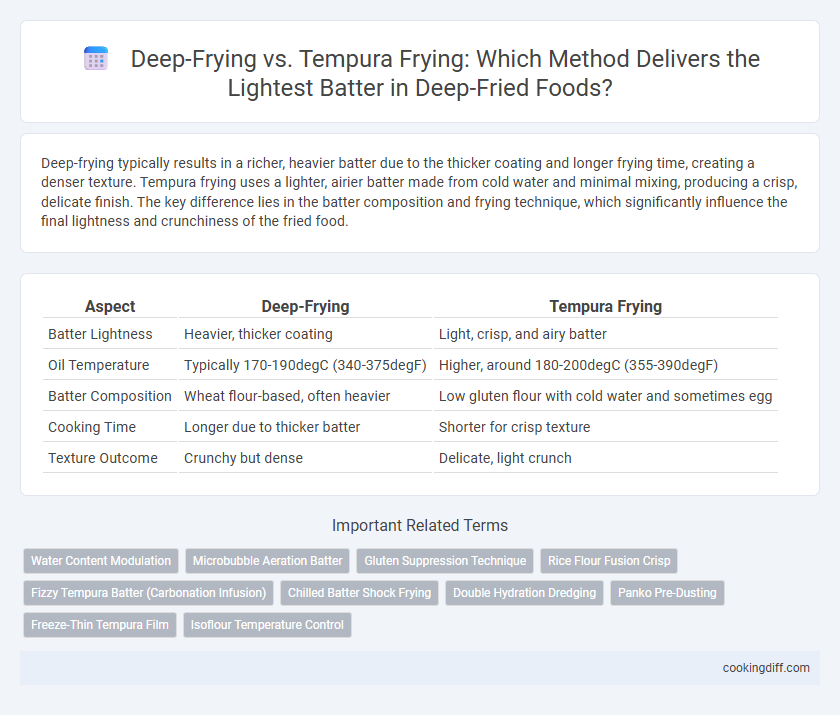 Deep-Frying vs. Tempura Frying: Which Method Delivers the Lightest Batter in Deep-Fried Foods?

Deep-frying typically results in a richer, heavier batter due to the thicker coating and longer frying time, creating a denser texture. Tempura frying uses a lighter, airier batter made from cold water and minimal mixing, producing a crisp, delicate finish. The key difference lies in the batter composition and frying technique, which significantly influence the final lightness and crunchiness of the fried food.

| Aspect | Deep-Frying | Tempura Frying |
|---|---|---|
| Batter Lightness | Heavier, thicker coating | Light, crisp, and airy batter |
| Oil Temperature | Typically 170-190degC (340-375degF) | Higher, around 180-200degC (355-390degF) |
| Batter Composition | Wheat flour-based, often heavier | Low gluten flour with cold water and sometimes egg |
| Cooking Time | Longer due to thicker batter | Shorter for crisp texture |
| Texture Outcome | Crunchy but dense | Delicate, light crunch |

Important Related Terms

Water Content Modulation
Microbubble Aeration Batter
Gluten Suppression Technique
Rice Flour Fusion Crisp
Fizzy Tempura Batter (Carbonation Infusion)
Chilled Batter Shock Frying
Double Hydration Dredging
Panko Pre-Dusting
Freeze-Thin Tempura Film
Isoflour Temperature Control

cookingdiff.com