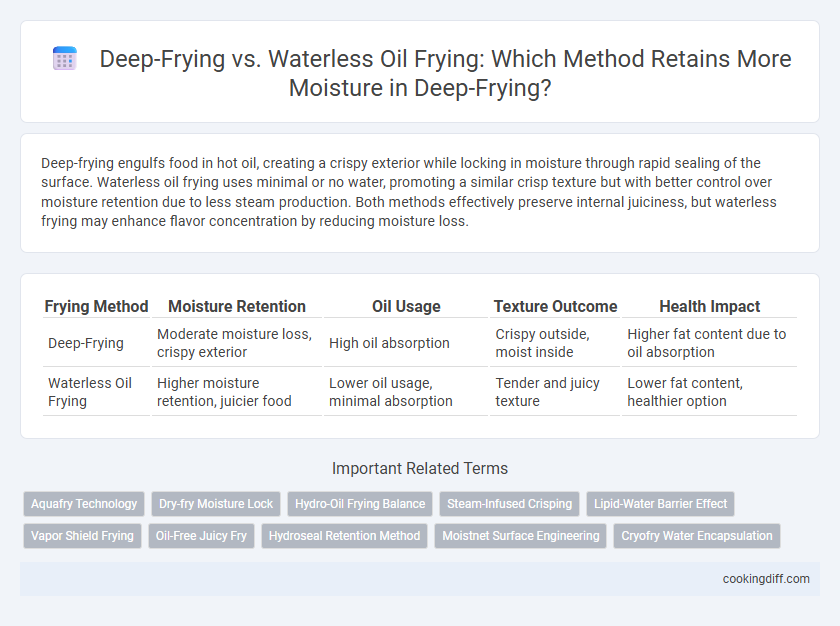 Deep-Frying vs. Waterless Oil Frying: Which Method Retains More Moisture in Deep-Frying?

Deep-frying engulfs food in hot oil, creating a crispy exterior while locking in moisture through rapid sealing of the surface. Waterless oil frying uses minimal or no water, promoting a similar crisp texture but with better control over moisture retention due to less steam production. Both methods effectively preserve internal juiciness, but waterless frying may enhance flavor concentration by reducing moisture loss.

| Frying Method | Moisture Retention | Oil Usage | Texture Outcome | Health Impact |
|---|---|---|---|---|
| Deep-Frying | Moderate moisture loss, crispy exterior | High oil absorption | Crispy outside, moist inside | Higher fat content due to oil absorption |
| Waterless Oil Frying | Higher moisture retention, juicier food | Lower oil usage, minimal absorption | Tender and juicy texture | Lower fat content, healthier option |

Important Related Terms

Aquafry Technology
Dry-fry Moisture Lock
Hydro-Oil Frying Balance
Steam-Infused Crisping
Lipid-Water Barrier Effect
Vapor Shield Frying
Oil-Free Juicy Fry
Hydroseal Retention Method
Moistnet Surface Engineering
Cryofry Water Encapsulation

cookingdiff.com