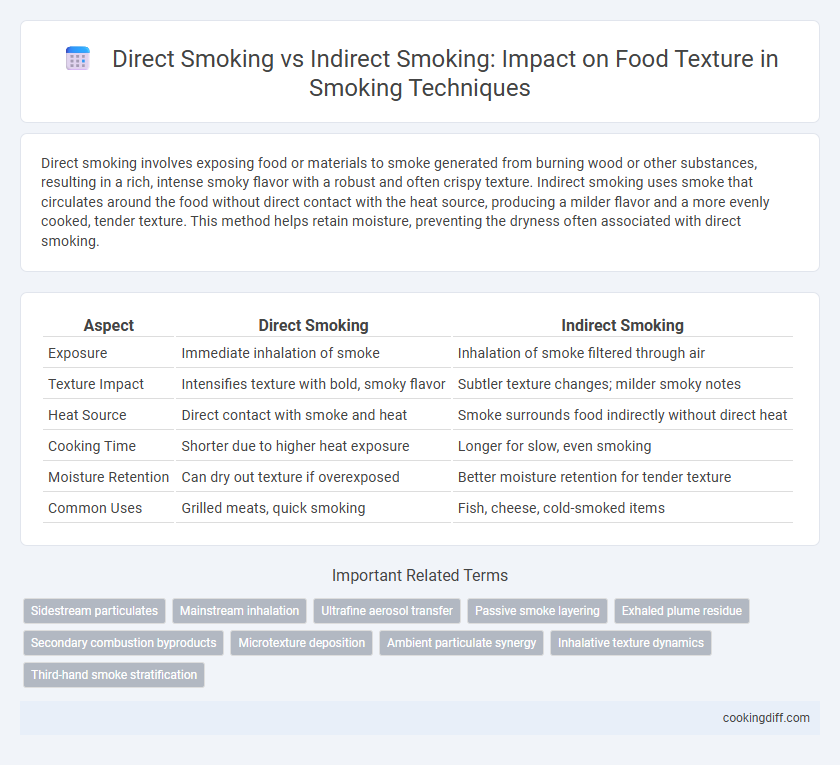 Direct Smoking vs Indirect Smoking: Impact on Food Texture in Smoking Techniques

Direct smoking involves exposing food or materials to smoke generated from burning wood or other substances, resulting in a rich, intense smoky flavor with a robust and often crispy texture. Indirect smoking uses smoke that circulates around the food without direct contact with the heat source, producing a milder flavor and a more evenly cooked, tender texture. This method helps retain moisture, preventing the dryness often associated with direct smoking.

| Aspect | Direct Smoking | Indirect Smoking |
|---|---|---|
| Exposure | Immediate inhalation of smoke | Inhalation of smoke filtered through air |
| Texture Impact | Intensifies texture with bold, smoky flavor | Subtler texture changes; milder smoky notes |
| Heat Source | Direct contact with smoke and heat | Smoke surrounds food indirectly without direct heat |
| Cooking Time | Shorter due to higher heat exposure | Longer for slow, even smoking |
| Moisture Retention | Can dry out texture if overexposed | Better moisture retention for tender texture |
| Common Uses | Grilled meats, quick smoking | Fish, cheese, cold-smoked items |

Important Related Terms

Sidestream particulates
Mainstream inhalation
Ultrafine aerosol transfer
Passive smoke layering
Exhaled plume residue
Secondary combustion byproducts
Microtexture deposition
Ambient particulate synergy
Inhalative texture dynamics
Third-hand smoke stratification

cookingdiff.com