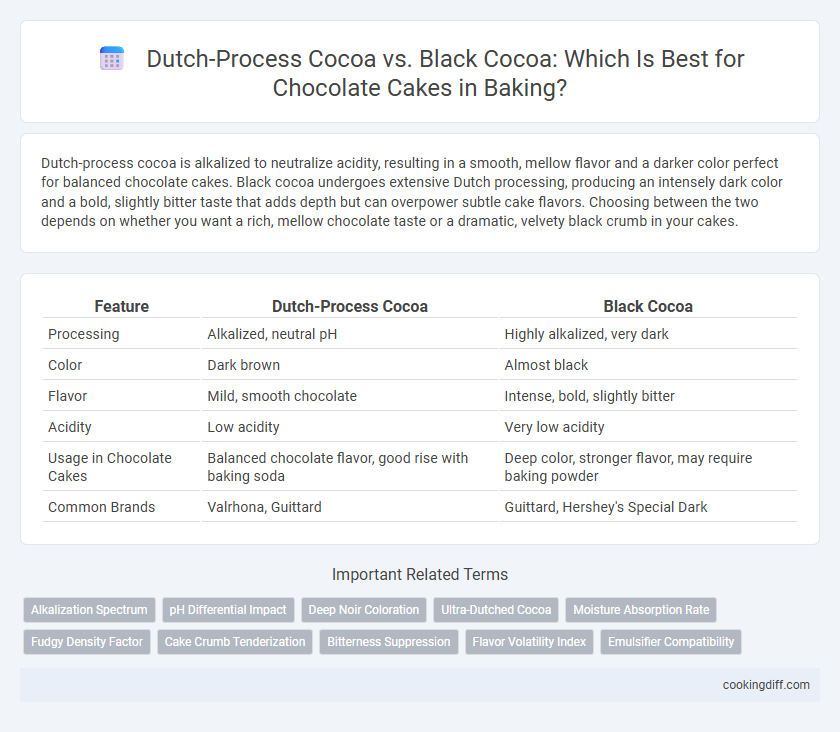 Dutch-Process Cocoa vs. Black Cocoa: Which Is Best for Chocolate Cakes in Baking?

Dutch-process cocoa is alkalized to neutralize acidity, resulting in a smooth, mellow flavor and a darker color perfect for balanced chocolate cakes. Black cocoa undergoes extensive Dutch processing, producing an intensely dark color and a bold, slightly bitter taste that adds depth but can overpower subtle cake flavors. Choosing between the two depends on whether you want a rich, mellow chocolate taste or a dramatic, velvety black crumb in your cakes.

| Feature | Dutch-Process Cocoa | Black Cocoa |
|---|---|---|
| Processing | Alkalized, neutral pH | Highly alkalized, very dark |
| Color | Dark brown | Almost black |
| Flavor | Mild, smooth chocolate | Intense, bold, slightly bitter |
| Acidity | Low acidity | Very low acidity |
| Usage in Chocolate Cakes | Balanced chocolate flavor, good rise with baking soda | Deep color, stronger flavor, may require baking powder |
| Common Brands | Valrhona, Guittard | Guittard, Hershey's Special Dark |

Important Related Terms

Alkalization Spectrum
pH Differential Impact
Deep Noir Coloration
Ultra-Dutched Cocoa
Moisture Absorption Rate
Fudgy Density Factor
Cake Crumb Tenderization
Bitterness Suppression
Flavor Volatility Index
Emulsifier Compatibility

cookingdiff.com