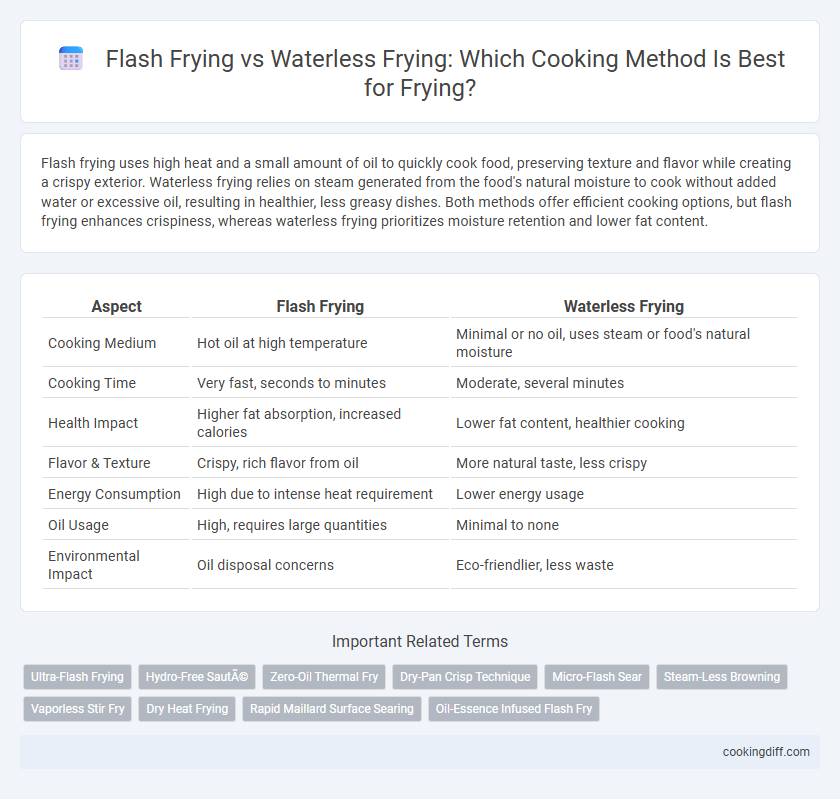 Flash Frying vs Waterless Frying: Which Cooking Method Is Best for Frying?

Flash frying uses high heat and a small amount of oil to quickly cook food, preserving texture and flavor while creating a crispy exterior. Waterless frying relies on steam generated from the food's natural moisture to cook without added water or excessive oil, resulting in healthier, less greasy dishes. Both methods offer efficient cooking options, but flash frying enhances crispiness, whereas waterless frying prioritizes moisture retention and lower fat content.

| Aspect | Flash Frying | Waterless Frying |
|---|---|---|
| Cooking Medium | Hot oil at high temperature | Minimal or no oil, uses steam or food's natural moisture |
| Cooking Time | Very fast, seconds to minutes | Moderate, several minutes |
| Health Impact | Higher fat absorption, increased calories | Lower fat content, healthier cooking |
| Flavor & Texture | Crispy, rich flavor from oil | More natural taste, less crispy |
| Energy Consumption | High due to intense heat requirement | Lower energy usage |
| Oil Usage | High, requires large quantities | Minimal to none |
| Environmental Impact | Oil disposal concerns | Eco-friendlier, less waste |

Important Related Terms

Ultra-Flash Frying
Hydro-Free SautÃ©
Zero-Oil Thermal Fry
Dry-Pan Crisp Technique
Micro-Flash Sear
Steam-Less Browning
Vaporless Stir Fry
Dry Heat Frying
Rapid Maillard Surface Searing
Oil-Essence Infused Flash Fry

cookingdiff.com