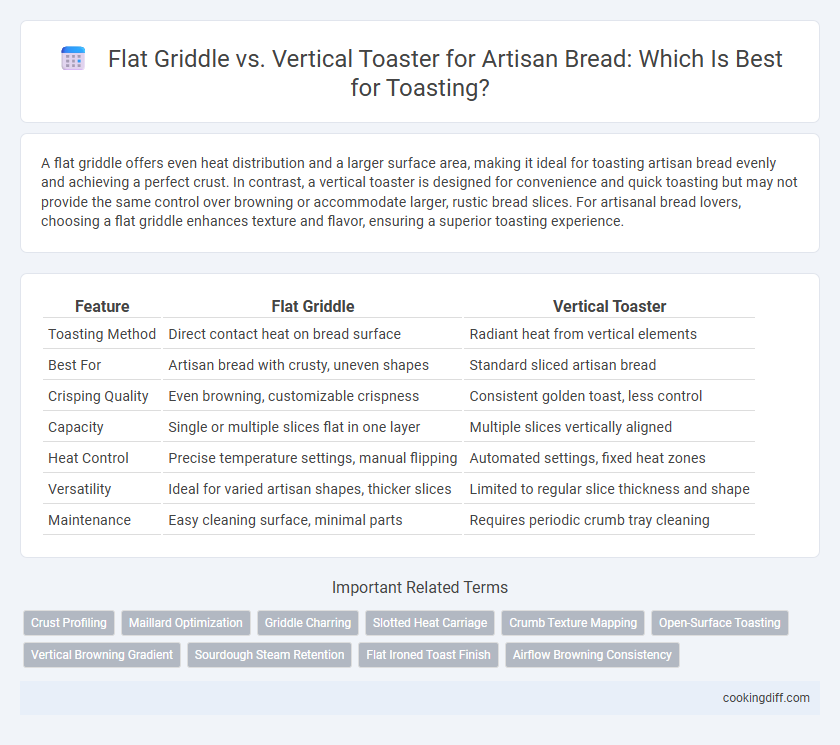 Flat Griddle vs. Vertical Toaster for Artisan Bread: Which Is Best for Toasting?

A flat griddle offers even heat distribution and a larger surface area, making it ideal for toasting artisan bread evenly and achieving a perfect crust. In contrast, a vertical toaster is designed for convenience and quick toasting but may not provide the same control over browning or accommodate larger, rustic bread slices. For artisanal bread lovers, choosing a flat griddle enhances texture and flavor, ensuring a superior toasting experience.

| Feature | Flat Griddle | Vertical Toaster |
|---|---|---|
| Toasting Method | Direct contact heat on bread surface | Radiant heat from vertical elements |
| Best For | Artisan bread with crusty, uneven shapes | Standard sliced artisan bread |
| Crisping Quality | Even browning, customizable crispness | Consistent golden toast, less control |
| Capacity | Single or multiple slices flat in one layer | Multiple slices vertically aligned |
| Heat Control | Precise temperature settings, manual flipping | Automated settings, fixed heat zones |
| Versatility | Ideal for varied artisan shapes, thicker slices | Limited to regular slice thickness and shape |
| Maintenance | Easy cleaning surface, minimal parts | Requires periodic crumb tray cleaning |

Important Related Terms

Crust Profiling
Maillard Optimization
Griddle Charring
Slotted Heat Carriage
Crumb Texture Mapping
Open-Surface Toasting
Vertical Browning Gradient
Sourdough Steam Retention
Flat Ironed Toast Finish
Airflow Browning Consistency

cookingdiff.com