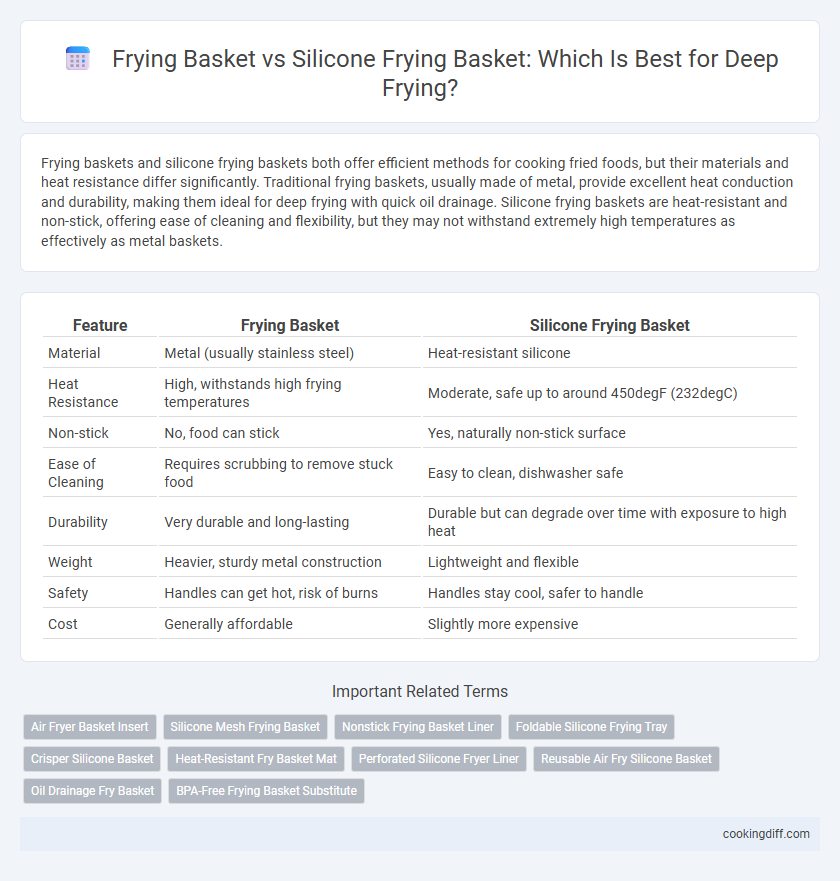 Frying Basket vs Silicone Frying Basket: Which Is Best for Deep Frying?

Frying baskets and silicone frying baskets both offer efficient methods for cooking fried foods, but their materials and heat resistance differ significantly. Traditional frying baskets, usually made of metal, provide excellent heat conduction and durability, making them ideal for deep frying with quick oil drainage. Silicone frying baskets are heat-resistant and non-stick, offering ease of cleaning and flexibility, but they may not withstand extremely high temperatures as effectively as metal baskets.

| Feature | Frying Basket | Silicone Frying Basket |
|---|---|---|
| Material | Metal (usually stainless steel) | Heat-resistant silicone |
| Heat Resistance | High, withstands high frying temperatures | Moderate, safe up to around 450degF (232degC) |
| Non-stick | No, food can stick | Yes, naturally non-stick surface |
| Ease of Cleaning | Requires scrubbing to remove stuck food | Easy to clean, dishwasher safe |
| Durability | Very durable and long-lasting | Durable but can degrade over time with exposure to high heat |
| Weight | Heavier, sturdy metal construction | Lightweight and flexible |
| Safety | Handles can get hot, risk of burns | Handles stay cool, safer to handle |
| Cost | Generally affordable | Slightly more expensive |

Important Related Terms

Air Fryer Basket Insert
Silicone Mesh Frying Basket
Nonstick Frying Basket Liner
Foldable Silicone Frying Tray
Crisper Silicone Basket
Heat-Resistant Fry Basket Mat
Perforated Silicone Fryer Liner
Reusable Air Fry Silicone Basket
Oil Drainage Fry Basket
BPA-Free Frying Basket Substitute

cookingdiff.com