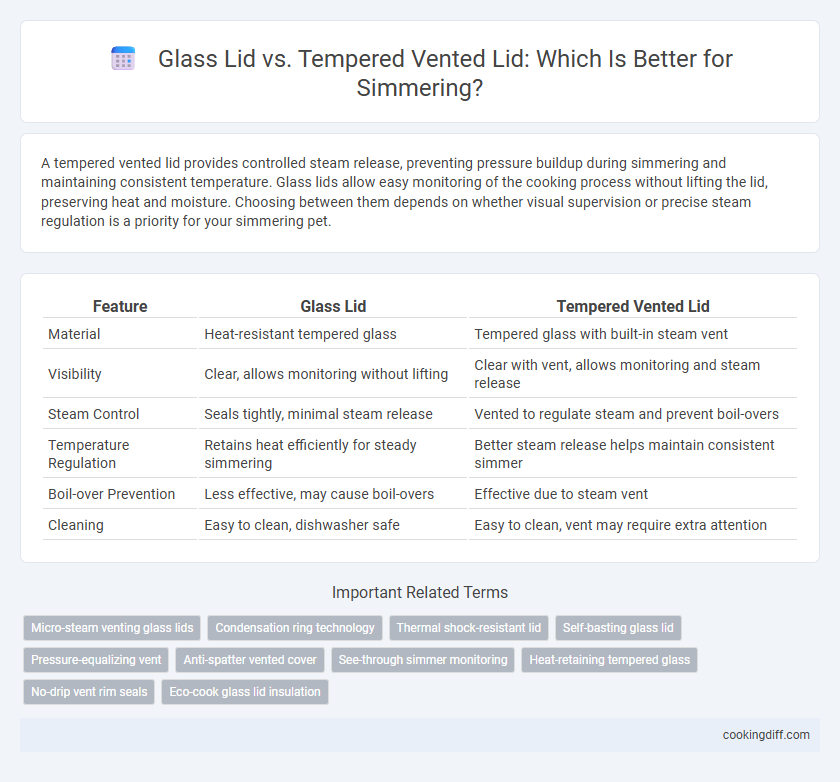 Glass Lid vs. Tempered Vented Lid: Which Is Better for Simmering?

A tempered vented lid provides controlled steam release, preventing pressure buildup during simmering and maintaining consistent temperature. Glass lids allow easy monitoring of the cooking process without lifting the lid, preserving heat and moisture. Choosing between them depends on whether visual supervision or precise steam regulation is a priority for your simmering pet.

| Feature | Glass Lid | Tempered Vented Lid |
|---|---|---|
| Material | Heat-resistant tempered glass | Tempered glass with built-in steam vent |
| Visibility | Clear, allows monitoring without lifting | Clear with vent, allows monitoring and steam release |
| Steam Control | Seals tightly, minimal steam release | Vented to regulate steam and prevent boil-overs |
| Temperature Regulation | Retains heat efficiently for steady simmering | Better steam release helps maintain consistent simmer |
| Boil-over Prevention | Less effective, may cause boil-overs | Effective due to steam vent |
| Cleaning | Easy to clean, dishwasher safe | Easy to clean, vent may require extra attention |

Important Related Terms

Micro-steam venting glass lids
Condensation ring technology
Thermal shock-resistant lid
Self-basting glass lid
Pressure-equalizing vent
Anti-spatter vented cover
See-through simmer monitoring
Heat-retaining tempered glass
No-drip vent rim seals
Eco-cook glass lid insulation

cookingdiff.com