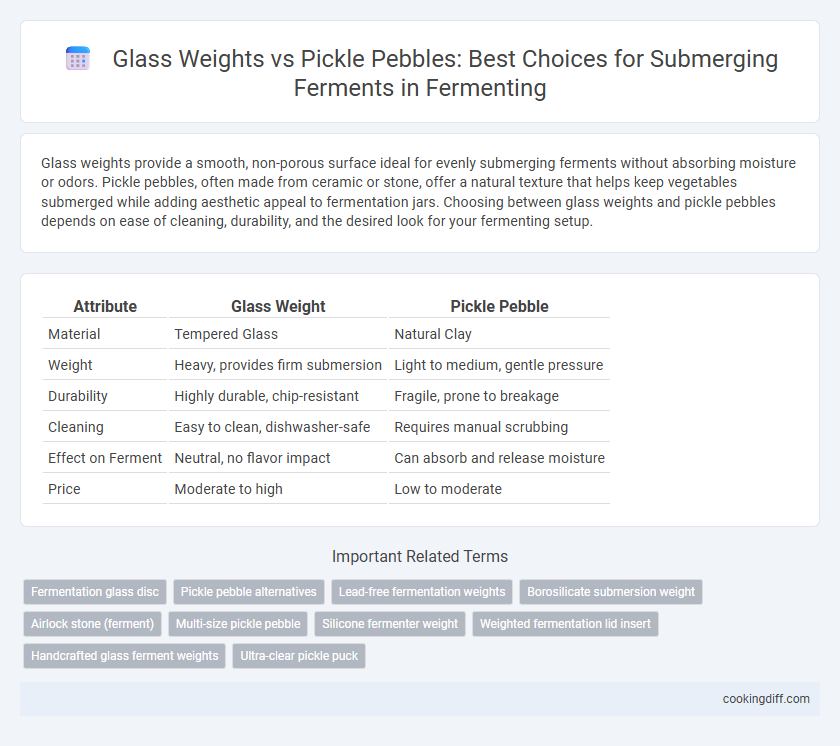 Glass Weights vs Pickle Pebbles: Best Choices for Submerging Ferments in Fermenting

Glass weights provide a smooth, non-porous surface ideal for evenly submerging ferments without absorbing moisture or odors. Pickle pebbles, often made from ceramic or stone, offer a natural texture that helps keep vegetables submerged while adding aesthetic appeal to fermentation jars. Choosing between glass weights and pickle pebbles depends on ease of cleaning, durability, and the desired look for your fermenting setup.

| Attribute | Glass Weight | Pickle Pebble |
|---|---|---|
| Material | Tempered Glass | Natural Clay |
| Weight | Heavy, provides firm submersion | Light to medium, gentle pressure |
| Durability | Highly durable, chip-resistant | Fragile, prone to breakage |
| Cleaning | Easy to clean, dishwasher-safe | Requires manual scrubbing |
| Effect on Ferment | Neutral, no flavor impact | Can absorb and release moisture |
| Price | Moderate to high | Low to moderate |

Important Related Terms

Fermentation glass disc
Pickle pebble alternatives
Lead-free fermentation weights
Borosilicate submersion weight
Airlock stone (ferment)
Multi-size pickle pebble
Silicone fermenter weight
Weighted fermentation lid insert
Handcrafted glass ferment weights
Ultra-clear pickle puck

cookingdiff.com