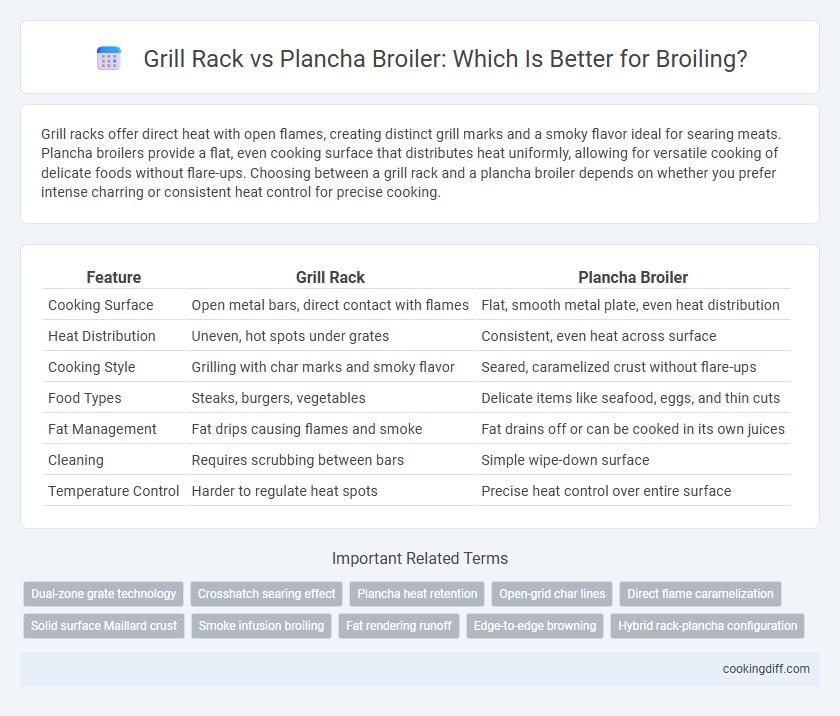 Grill Rack vs Plancha Broiler: Which Is Better for Broiling?

Grill racks offer direct heat with open flames, creating distinct grill marks and a smoky flavor ideal for searing meats. Plancha broilers provide a flat, even cooking surface that distributes heat uniformly, allowing for versatile cooking of delicate foods without flare-ups. Choosing between a grill rack and a plancha broiler depends on whether you prefer intense charring or consistent heat control for precise cooking.

| Feature | Grill Rack | Plancha Broiler |
|---|---|---|
| Cooking Surface | Open metal bars, direct contact with flames | Flat, smooth metal plate, even heat distribution |
| Heat Distribution | Uneven, hot spots under grates | Consistent, even heat across surface |
| Cooking Style | Grilling with char marks and smoky flavor | Seared, caramelized crust without flare-ups |
| Food Types | Steaks, burgers, vegetables | Delicate items like seafood, eggs, and thin cuts |
| Fat Management | Fat drips causing flames and smoke | Fat drains off or can be cooked in its own juices |
| Cleaning | Requires scrubbing between bars | Simple wipe-down surface |
| Temperature Control | Harder to regulate heat spots | Precise heat control over entire surface |

Important Related Terms

Dual-zone grate technology
Crosshatch searing effect
Plancha heat retention
Open-grid char lines
Direct flame caramelization
Solid surface Maillard crust
Smoke infusion broiling
Fat rendering runoff
Edge-to-edge browning
Hybrid rack-plancha configuration

cookingdiff.com