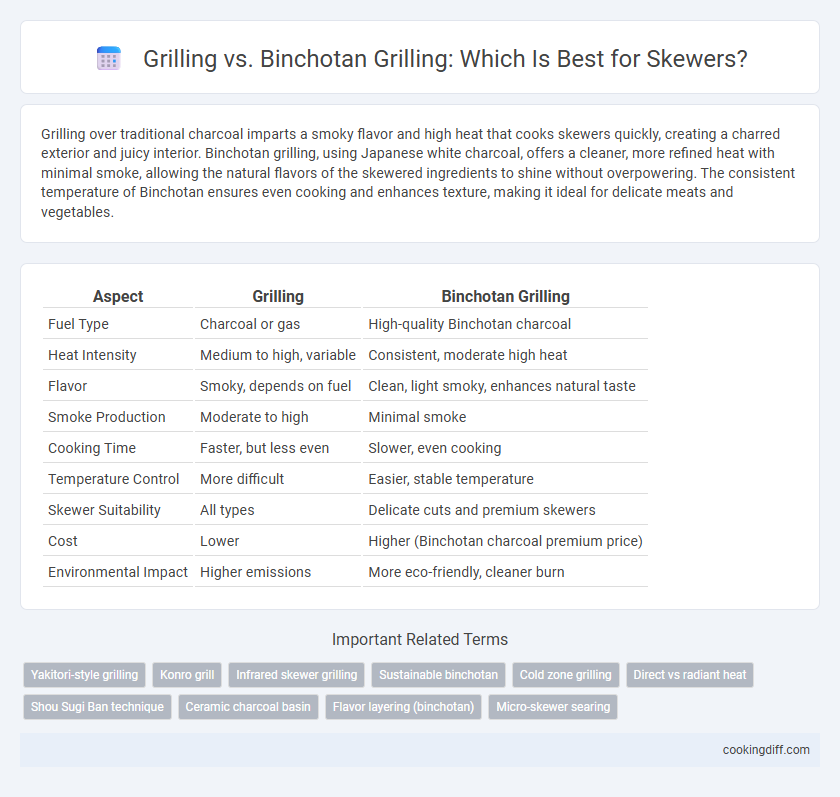 Grilling vs. Binchotan Grilling: Which Is Best for Skewers?

Grilling over traditional charcoal imparts a smoky flavor and high heat that cooks skewers quickly, creating a charred exterior and juicy interior. Binchotan grilling, using Japanese white charcoal, offers a cleaner, more refined heat with minimal smoke, allowing the natural flavors of the skewered ingredients to shine without overpowering. The consistent temperature of Binchotan ensures even cooking and enhances texture, making it ideal for delicate meats and vegetables.

| Aspect | Grilling | Binchotan Grilling |
|---|---|---|
| Fuel Type | Charcoal or gas | High-quality Binchotan charcoal |
| Heat Intensity | Medium to high, variable | Consistent, moderate high heat |
| Flavor | Smoky, depends on fuel | Clean, light smoky, enhances natural taste |
| Smoke Production | Moderate to high | Minimal smoke |
| Cooking Time | Faster, but less even | Slower, even cooking |
| Temperature Control | More difficult | Easier, stable temperature |
| Skewer Suitability | All types | Delicate cuts and premium skewers |
| Cost | Lower | Higher (Binchotan charcoal premium price) |
| Environmental Impact | Higher emissions | More eco-friendly, cleaner burn |

Important Related Terms

Yakitori-style grilling
Konro grill
Infrared skewer grilling
Sustainable binchotan
Cold zone grilling
Direct vs radiant heat
Shou Sugi Ban technique
Ceramic charcoal basin
Flavor layering (binchotan)
Micro-skewer searing

cookingdiff.com