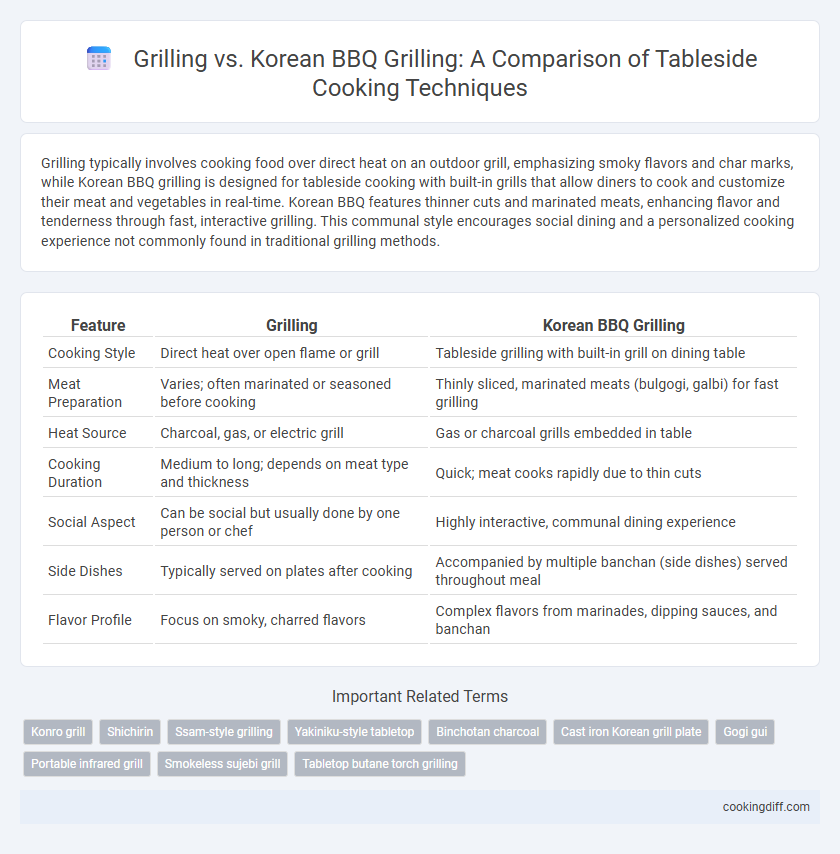 Grilling vs. Korean BBQ Grilling: A Comparison of Tableside Cooking Techniques

Grilling typically involves cooking food over direct heat on an outdoor grill, emphasizing smoky flavors and char marks, while Korean BBQ grilling is designed for tableside cooking with built-in grills that allow diners to cook and customize their meat and vegetables in real-time. Korean BBQ features thinner cuts and marinated meats, enhancing flavor and tenderness through fast, interactive grilling. This communal style encourages social dining and a personalized cooking experience not commonly found in traditional grilling methods.

| Feature | Grilling | Korean BBQ Grilling |
|---|---|---|
| Cooking Style | Direct heat over open flame or grill | Tableside grilling with built-in grill on dining table |
| Meat Preparation | Varies; often marinated or seasoned before cooking | Thinly sliced, marinated meats (bulgogi, galbi) for fast grilling |
| Heat Source | Charcoal, gas, or electric grill | Gas or charcoal grills embedded in table |
| Cooking Duration | Medium to long; depends on meat type and thickness | Quick; meat cooks rapidly due to thin cuts |
| Social Aspect | Can be social but usually done by one person or chef | Highly interactive, communal dining experience |
| Side Dishes | Typically served on plates after cooking | Accompanied by multiple banchan (side dishes) served throughout meal |
| Flavor Profile | Focus on smoky, charred flavors | Complex flavors from marinades, dipping sauces, and banchan |

Important Related Terms

Konro grill
Shichirin
Ssam-style grilling
Yakiniku-style tabletop
Binchotan charcoal
Cast iron Korean grill plate
Gogi gui
Portable infrared grill
Smokeless sujebi grill
Tabletop butane torch grilling

cookingdiff.com