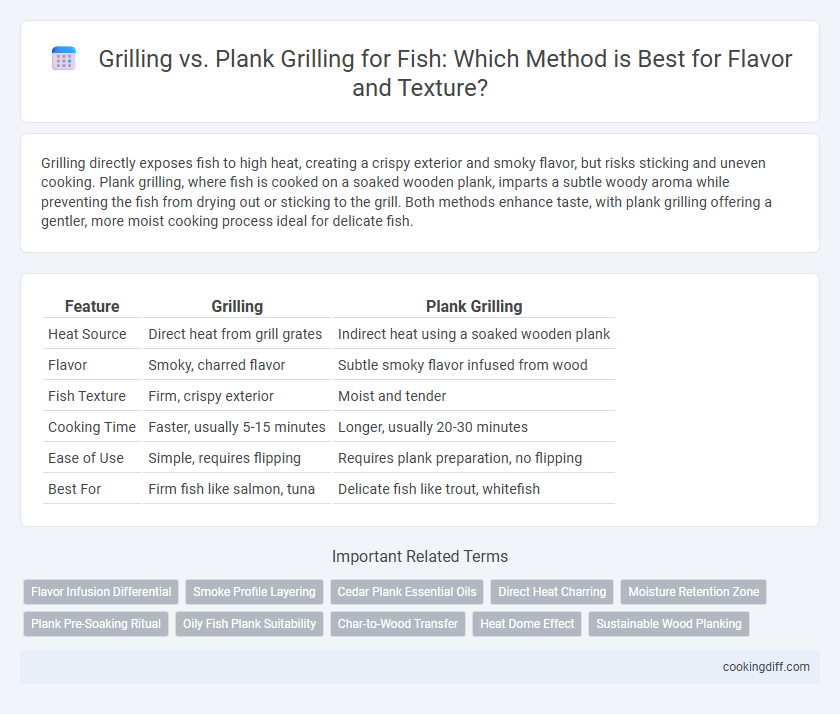 Grilling vs. Plank Grilling for Fish: Which Method is Best for Flavor and Texture?

Grilling directly exposes fish to high heat, creating a crispy exterior and smoky flavor, but risks sticking and uneven cooking. Plank grilling, where fish is cooked on a soaked wooden plank, imparts a subtle woody aroma while preventing the fish from drying out or sticking to the grill. Both methods enhance taste, with plank grilling offering a gentler, more moist cooking process ideal for delicate fish.

| Feature | Grilling | Plank Grilling |
|---|---|---|
| Heat Source | Direct heat from grill grates | Indirect heat using a soaked wooden plank |
| Flavor | Smoky, charred flavor | Subtle smoky flavor infused from wood |
| Fish Texture | Firm, crispy exterior | Moist and tender |
| Cooking Time | Faster, usually 5-15 minutes | Longer, usually 20-30 minutes |
| Ease of Use | Simple, requires flipping | Requires plank preparation, no flipping |
| Best For | Firm fish like salmon, tuna | Delicate fish like trout, whitefish |

Important Related Terms

Flavor Infusion Differential
Smoke Profile Layering
Cedar Plank Essential Oils
Direct Heat Charring
Moisture Retention Zone
Plank Pre-Soaking Ritual
Oily Fish Plank Suitability
Char-to-Wood Transfer
Heat Dome Effect
Sustainable Wood Planking

cookingdiff.com