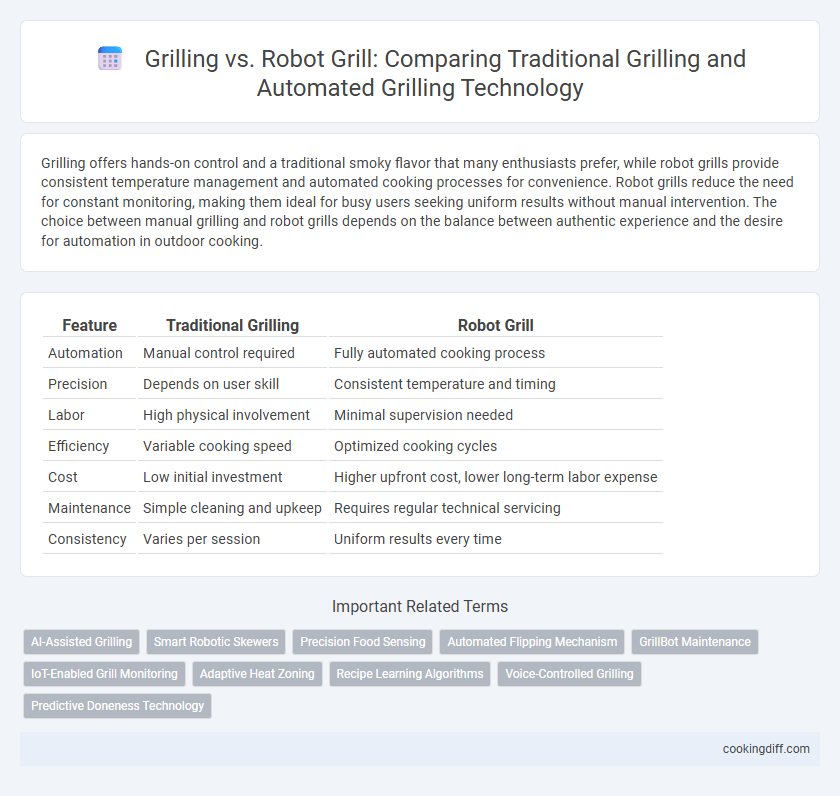 Grilling vs. Robot Grill: Comparing Traditional Grilling and Automated Grilling Technology

Grilling offers hands-on control and a traditional smoky flavor that many enthusiasts prefer, while robot grills provide consistent temperature management and automated cooking processes for convenience. Robot grills reduce the need for constant monitoring, making them ideal for busy users seeking uniform results without manual intervention. The choice between manual grilling and robot grills depends on the balance between authentic experience and the desire for automation in outdoor cooking.

| Feature | Traditional Grilling | Robot Grill |
|---|---|---|
| Automation | Manual control required | Fully automated cooking process |
| Precision | Depends on user skill | Consistent temperature and timing |
| Labor | High physical involvement | Minimal supervision needed |
| Efficiency | Variable cooking speed | Optimized cooking cycles |
| Cost | Low initial investment | Higher upfront cost, lower long-term labor expense |
| Maintenance | Simple cleaning and upkeep | Requires regular technical servicing |
| Consistency | Varies per session | Uniform results every time |

Important Related Terms

AI-Assisted Grilling
Smart Robotic Skewers
Precision Food Sensing
Automated Flipping Mechanism
GrillBot Maintenance
IoT-Enabled Grill Monitoring
Adaptive Heat Zoning
Recipe Learning Algorithms
Voice-Controlled Grilling
Predictive Doneness Technology

cookingdiff.com