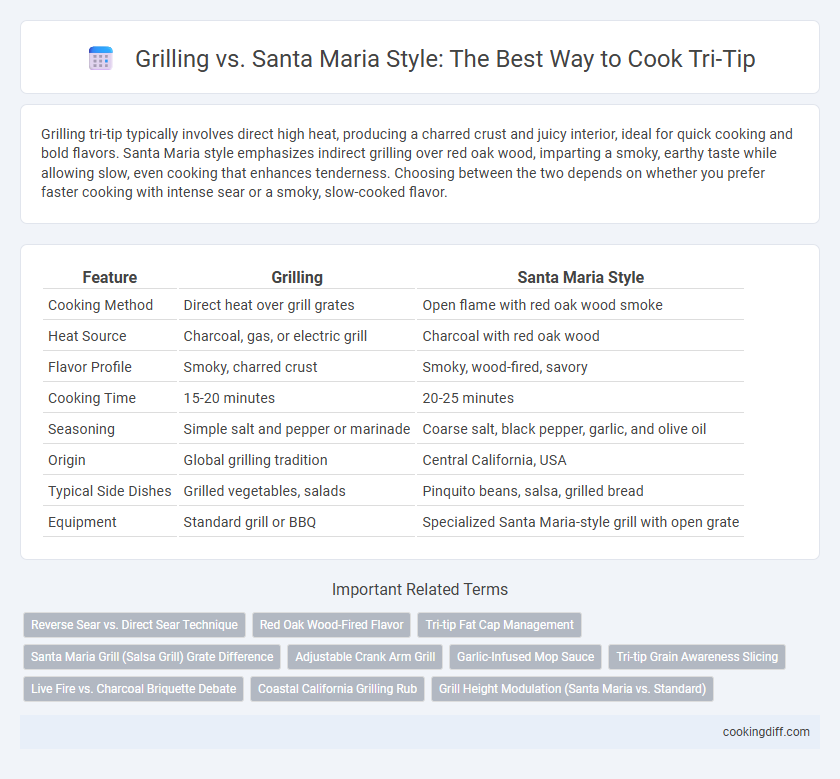 Grilling vs. Santa Maria Style: The Best Way to Cook Tri-Tip

Grilling tri-tip typically involves direct high heat, producing a charred crust and juicy interior, ideal for quick cooking and bold flavors. Santa Maria style emphasizes indirect grilling over red oak wood, imparting a smoky, earthy taste while allowing slow, even cooking that enhances tenderness. Choosing between the two depends on whether you prefer faster cooking with intense sear or a smoky, slow-cooked flavor.

| Feature | Grilling | Santa Maria Style |
|---|---|---|
| Cooking Method | Direct heat over grill grates | Open flame with red oak wood smoke |
| Heat Source | Charcoal, gas, or electric grill | Charcoal with red oak wood |
| Flavor Profile | Smoky, charred crust | Smoky, wood-fired, savory |
| Cooking Time | 15-20 minutes | 20-25 minutes |
| Seasoning | Simple salt and pepper or marinade | Coarse salt, black pepper, garlic, and olive oil |
| Origin | Global grilling tradition | Central California, USA |
| Typical Side Dishes | Grilled vegetables, salads | Pinquito beans, salsa, grilled bread |
| Equipment | Standard grill or BBQ | Specialized Santa Maria-style grill with open grate |

Important Related Terms

Reverse Sear vs. Direct Sear Technique
Red Oak Wood-Fired Flavor
Tri-tip Fat Cap Management
Santa Maria Grill (Salsa Grill) Grate Difference
Adjustable Crank Arm Grill
Garlic-Infused Mop Sauce
Tri-tip Grain Awareness Slicing
Live Fire vs. Charcoal Briquette Debate
Coastal California Grilling Rub
Grill Height Modulation (Santa Maria vs. Standard)

cookingdiff.com