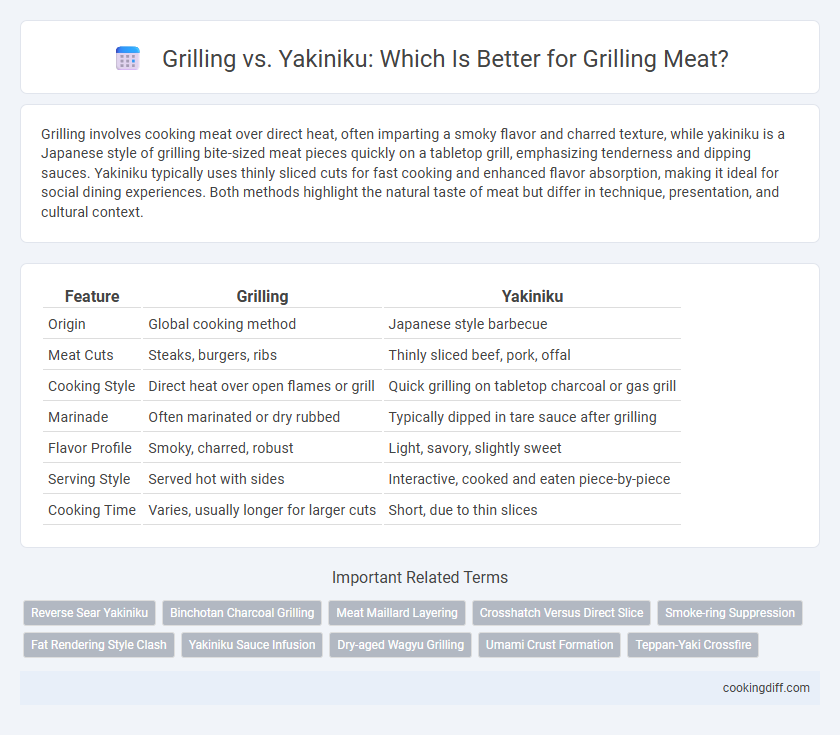 Grilling vs. Yakiniku: Which Is Better for Grilling Meat?

Grilling involves cooking meat over direct heat, often imparting a smoky flavor and charred texture, while yakiniku is a Japanese style of grilling bite-sized meat pieces quickly on a tabletop grill, emphasizing tenderness and dipping sauces. Yakiniku typically uses thinly sliced cuts for fast cooking and enhanced flavor absorption, making it ideal for social dining experiences. Both methods highlight the natural taste of meat but differ in technique, presentation, and cultural context.

| Feature | Grilling | Yakiniku |
|---|---|---|
| Origin | Global cooking method | Japanese style barbecue |
| Meat Cuts | Steaks, burgers, ribs | Thinly sliced beef, pork, offal |
| Cooking Style | Direct heat over open flames or grill | Quick grilling on tabletop charcoal or gas grill |
| Marinade | Often marinated or dry rubbed | Typically dipped in tare sauce after grilling |
| Flavor Profile | Smoky, charred, robust | Light, savory, slightly sweet |
| Serving Style | Served hot with sides | Interactive, cooked and eaten piece-by-piece |
| Cooking Time | Varies, usually longer for larger cuts | Short, due to thin slices |

Important Related Terms

Reverse Sear Yakiniku
Binchotan Charcoal Grilling
Meat Maillard Layering
Crosshatch Versus Direct Slice
Smoke-ring Suppression
Fat Rendering Style Clash
Yakiniku Sauce Infusion
Dry-aged Wagyu Grilling
Umami Crust Formation
Teppan-Yaki Crossfire

cookingdiff.com