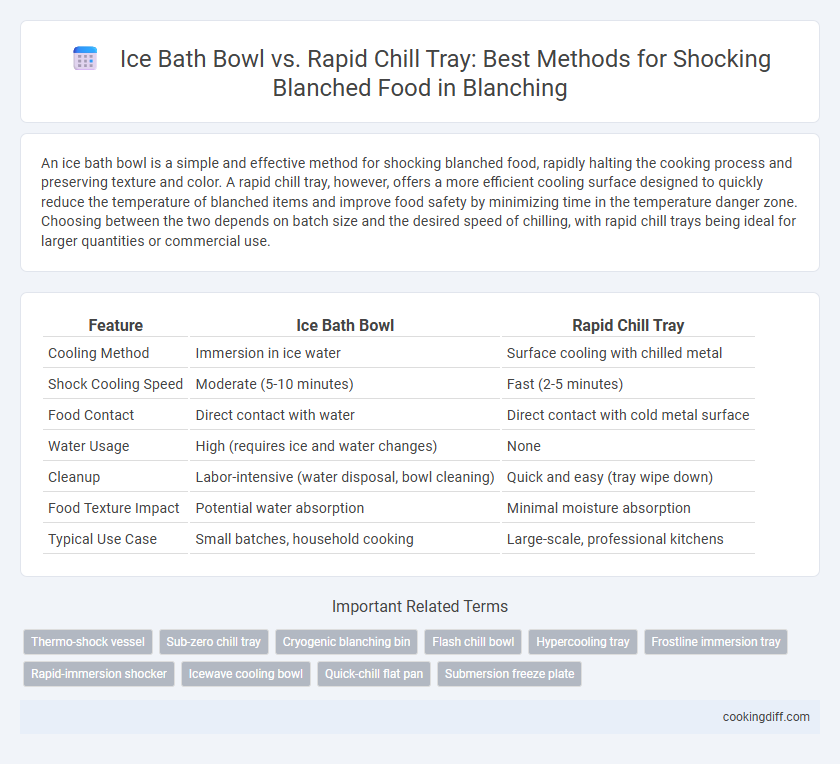 Ice Bath Bowl vs. Rapid Chill Tray: Best Methods for Shocking Blanched Food in Blanching

An ice bath bowl is a simple and effective method for shocking blanched food, rapidly halting the cooking process and preserving texture and color. A rapid chill tray, however, offers a more efficient cooling surface designed to quickly reduce the temperature of blanched items and improve food safety by minimizing time in the temperature danger zone. Choosing between the two depends on batch size and the desired speed of chilling, with rapid chill trays being ideal for larger quantities or commercial use.

| Feature | Ice Bath Bowl | Rapid Chill Tray |
|---|---|---|
| Cooling Method | Immersion in ice water | Surface cooling with chilled metal |
| Shock Cooling Speed | Moderate (5-10 minutes) | Fast (2-5 minutes) |
| Food Contact | Direct contact with water | Direct contact with cold metal surface |
| Water Usage | High (requires ice and water changes) | None |
| Cleanup | Labor-intensive (water disposal, bowl cleaning) | Quick and easy (tray wipe down) |
| Food Texture Impact | Potential water absorption | Minimal moisture absorption |
| Typical Use Case | Small batches, household cooking | Large-scale, professional kitchens |

Important Related Terms

Thermo-shock vessel
Sub-zero chill tray
Cryogenic blanching bin
Flash chill bowl
Hypercooling tray
Frostline immersion tray
Rapid-immersion shocker
Icewave cooling bowl
Quick-chill flat pan
Submersion freeze plate

cookingdiff.com