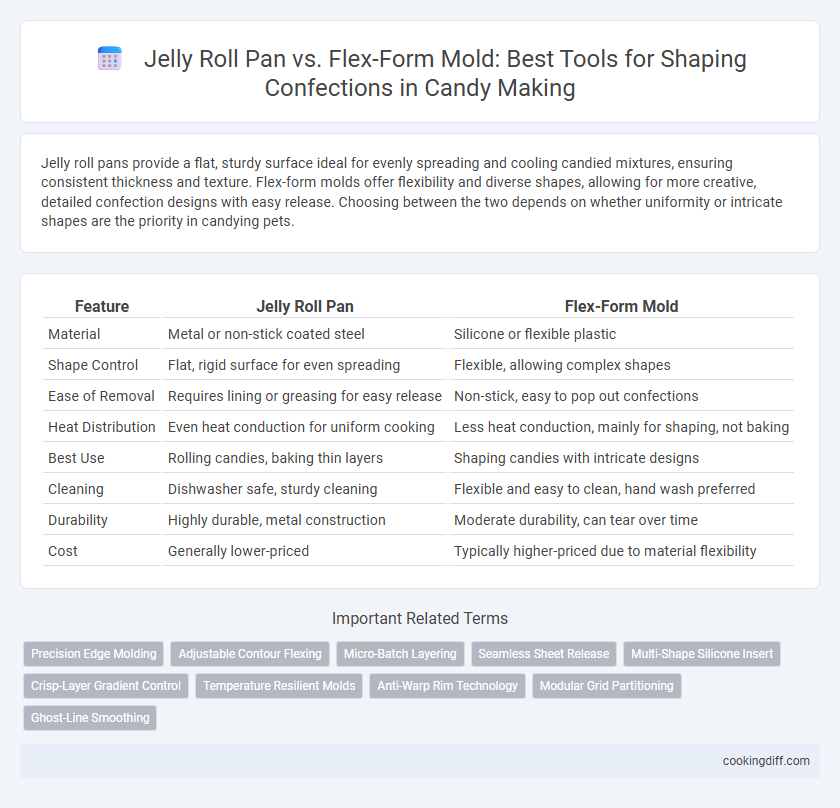 Jelly Roll Pan vs. Flex-Form Mold: Best Tools for Shaping Confections in Candy Making

Jelly roll pans provide a flat, sturdy surface ideal for evenly spreading and cooling candied mixtures, ensuring consistent thickness and texture. Flex-form molds offer flexibility and diverse shapes, allowing for more creative, detailed confection designs with easy release. Choosing between the two depends on whether uniformity or intricate shapes are the priority in candying pets.

| Feature | Jelly Roll Pan | Flex-Form Mold |
|---|---|---|
| Material | Metal or non-stick coated steel | Silicone or flexible plastic |
| Shape Control | Flat, rigid surface for even spreading | Flexible, allowing complex shapes |
| Ease of Removal | Requires lining or greasing for easy release | Non-stick, easy to pop out confections |
| Heat Distribution | Even heat conduction for uniform cooking | Less heat conduction, mainly for shaping, not baking |
| Best Use | Rolling candies, baking thin layers | Shaping candies with intricate designs |
| Cleaning | Dishwasher safe, sturdy cleaning | Flexible and easy to clean, hand wash preferred |
| Durability | Highly durable, metal construction | Moderate durability, can tear over time |
| Cost | Generally lower-priced | Typically higher-priced due to material flexibility |

Important Related Terms

Precision Edge Molding
Adjustable Contour Flexing
Micro-Batch Layering
Seamless Sheet Release
Multi-Shape Silicone Insert
Crisp-Layer Gradient Control
Temperature Resilient Molds
Anti-Warp Rim Technology
Modular Grid Partitioning
Ghost-Line Smoothing

cookingdiff.com