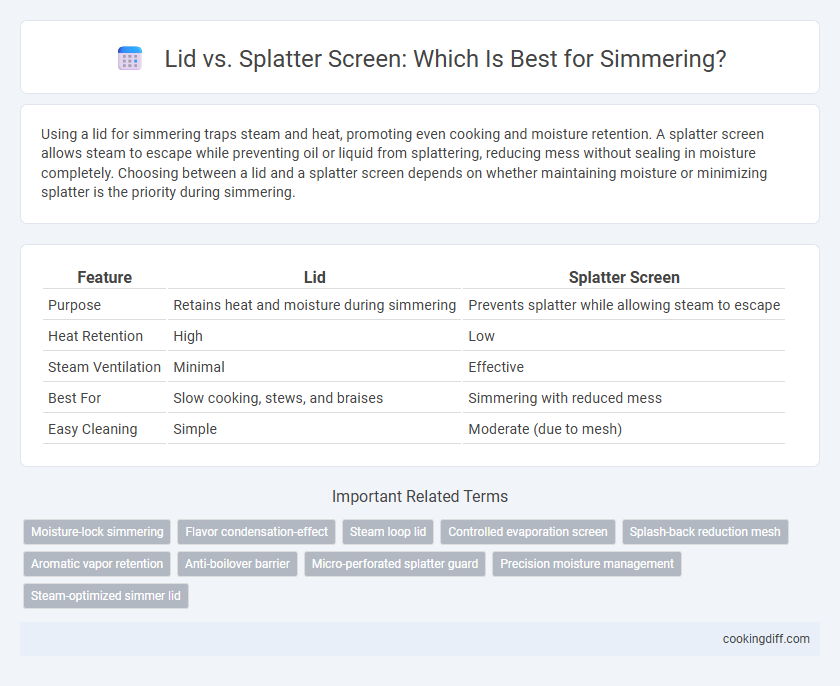 Lid vs. Splatter Screen: Which Is Best for Simmering?

Using a lid for simmering traps steam and heat, promoting even cooking and moisture retention. A splatter screen allows steam to escape while preventing oil or liquid from splattering, reducing mess without sealing in moisture completely. Choosing between a lid and a splatter screen depends on whether maintaining moisture or minimizing splatter is the priority during simmering.

| Feature | Lid | Splatter Screen |
|---|---|---|
| Purpose | Retains heat and moisture during simmering | Prevents splatter while allowing steam to escape |
| Heat Retention | High | Low |
| Steam Ventilation | Minimal | Effective |
| Best For | Slow cooking, stews, and braises | Simmering with reduced mess |
| Easy Cleaning | Simple | Moderate (due to mesh) |

Important Related Terms

Moisture-lock simmering
Flavor condensation-effect
Steam loop lid
Controlled evaporation screen
Splash-back reduction mesh
Aromatic vapor retention
Anti-boilover barrier
Micro-perforated splatter guard
Precision moisture management
Steam-optimized simmer lid

cookingdiff.com