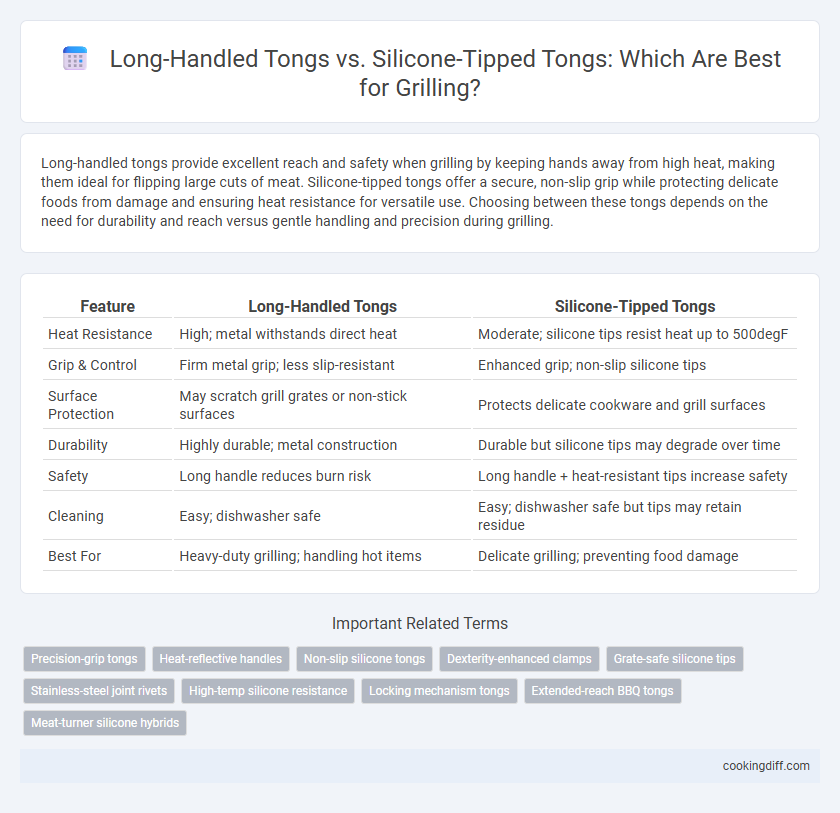 Long-Handled Tongs vs. Silicone-Tipped Tongs: Which Are Best for Grilling?

Long-handled tongs provide excellent reach and safety when grilling by keeping hands away from high heat, making them ideal for flipping large cuts of meat. Silicone-tipped tongs offer a secure, non-slip grip while protecting delicate foods from damage and ensuring heat resistance for versatile use. Choosing between these tongs depends on the need for durability and reach versus gentle handling and precision during grilling.

| Feature | Long-Handled Tongs | Silicone-Tipped Tongs |
|---|---|---|
| Heat Resistance | High; metal withstands direct heat | Moderate; silicone tips resist heat up to 500degF |
| Grip & Control | Firm metal grip; less slip-resistant | Enhanced grip; non-slip silicone tips |
| Surface Protection | May scratch grill grates or non-stick surfaces | Protects delicate cookware and grill surfaces |
| Durability | Highly durable; metal construction | Durable but silicone tips may degrade over time |
| Safety | Long handle reduces burn risk | Long handle + heat-resistant tips increase safety |
| Cleaning | Easy; dishwasher safe | Easy; dishwasher safe but tips may retain residue |
| Best For | Heavy-duty grilling; handling hot items | Delicate grilling; preventing food damage |

Important Related Terms

Precision-grip tongs
Heat-reflective handles
Non-slip silicone tongs
Dexterity-enhanced clamps
Grate-safe silicone tips
Stainless-steel joint rivets
High-temp silicone resistance
Locking mechanism tongs
Extended-reach BBQ tongs
Meat-turner silicone hybrids

cookingdiff.com