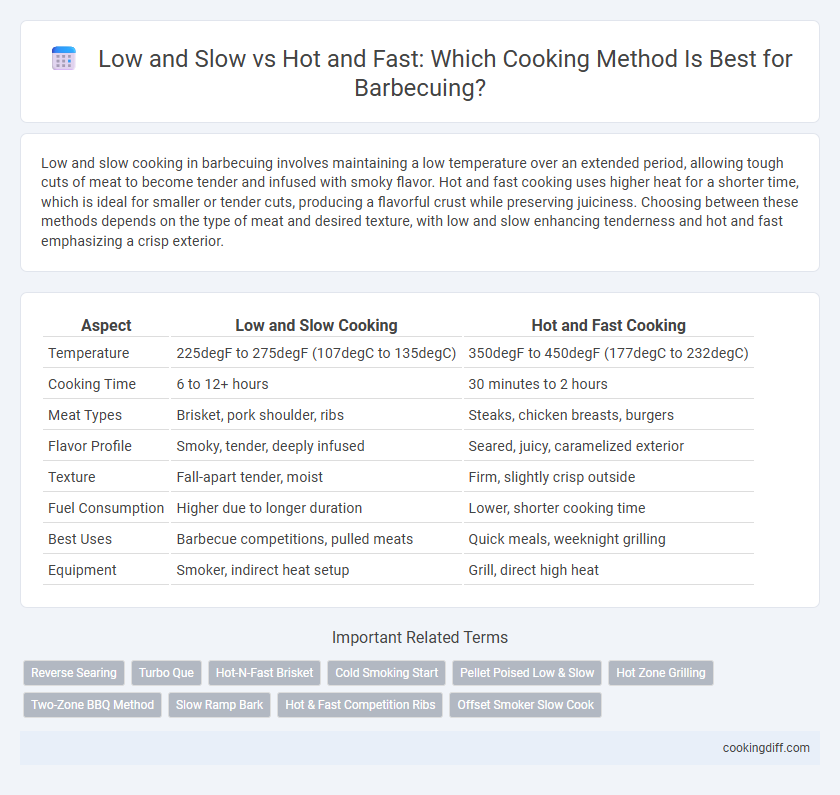 Low and Slow vs Hot and Fast: Which Cooking Method Is Best for Barbecuing?

Low and slow cooking in barbecuing involves maintaining a low temperature over an extended period, allowing tough cuts of meat to become tender and infused with smoky flavor. Hot and fast cooking uses higher heat for a shorter time, which is ideal for smaller or tender cuts, producing a flavorful crust while preserving juiciness. Choosing between these methods depends on the type of meat and desired texture, with low and slow enhancing tenderness and hot and fast emphasizing a crisp exterior.

| Aspect | Low and Slow Cooking | Hot and Fast Cooking |
|---|---|---|
| Temperature | 225degF to 275degF (107degC to 135degC) | 350degF to 450degF (177degC to 232degC) |
| Cooking Time | 6 to 12+ hours | 30 minutes to 2 hours |
| Meat Types | Brisket, pork shoulder, ribs | Steaks, chicken breasts, burgers |
| Flavor Profile | Smoky, tender, deeply infused | Seared, juicy, caramelized exterior |
| Texture | Fall-apart tender, moist | Firm, slightly crisp outside |
| Fuel Consumption | Higher due to longer duration | Lower, shorter cooking time |
| Best Uses | Barbecue competitions, pulled meats | Quick meals, weeknight grilling |
| Equipment | Smoker, indirect heat setup | Grill, direct high heat |

Important Related Terms

Reverse Searing
Turbo Que
Hot-N-Fast Brisket
Cold Smoking Start
Pellet Poised Low & Slow
Hot Zone Grilling
Two-Zone BBQ Method
Slow Ramp Bark
Hot & Fast Competition Ribs
Offset Smoker Slow Cook

cookingdiff.com