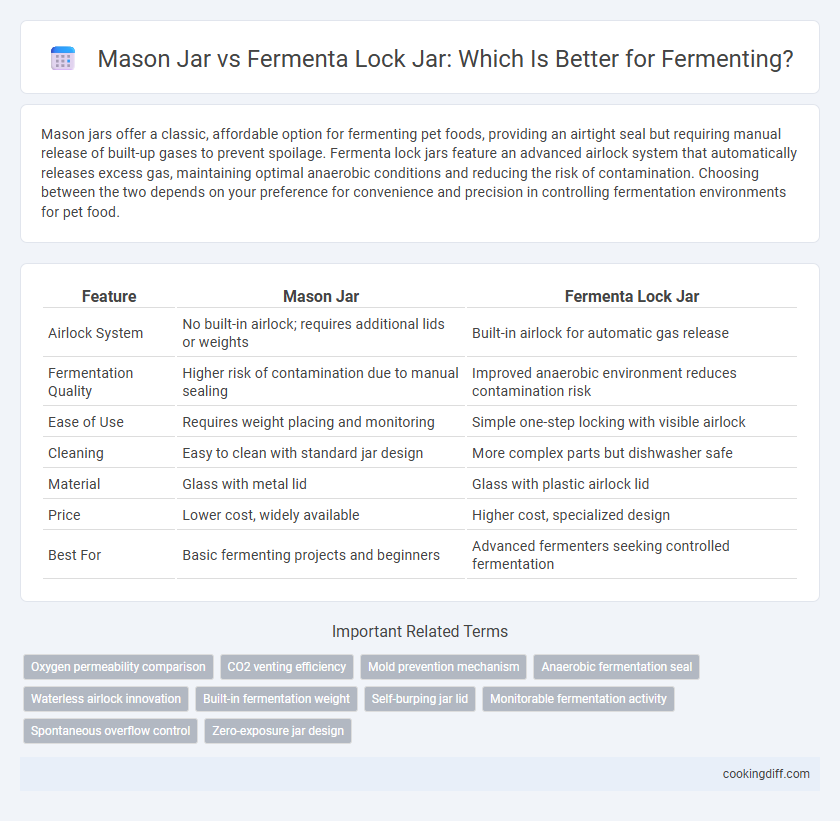 Mason Jar vs Fermenta Lock Jar: Which Is Better for Fermenting?

Mason jars offer a classic, affordable option for fermenting pet foods, providing an airtight seal but requiring manual release of built-up gases to prevent spoilage. Fermenta lock jars feature an advanced airlock system that automatically releases excess gas, maintaining optimal anaerobic conditions and reducing the risk of contamination. Choosing between the two depends on your preference for convenience and precision in controlling fermentation environments for pet food.

| Feature | Mason Jar | Fermenta Lock Jar |
|---|---|---|
| Airlock System | No built-in airlock; requires additional lids or weights | Built-in airlock for automatic gas release |
| Fermentation Quality | Higher risk of contamination due to manual sealing | Improved anaerobic environment reduces contamination risk |
| Ease of Use | Requires weight placing and monitoring | Simple one-step locking with visible airlock |
| Cleaning | Easy to clean with standard jar design | More complex parts but dishwasher safe |
| Material | Glass with metal lid | Glass with plastic airlock lid |
| Price | Lower cost, widely available | Higher cost, specialized design |
| Best For | Basic fermenting projects and beginners | Advanced fermenters seeking controlled fermentation |

Important Related Terms

Oxygen permeability comparison
CO2 venting efficiency
Mold prevention mechanism
Anaerobic fermentation seal
Waterless airlock innovation
Built-in fermentation weight
Self-burping jar lid
Monitorable fermentation activity
Spontaneous overflow control
Zero-exposure jar design

cookingdiff.com