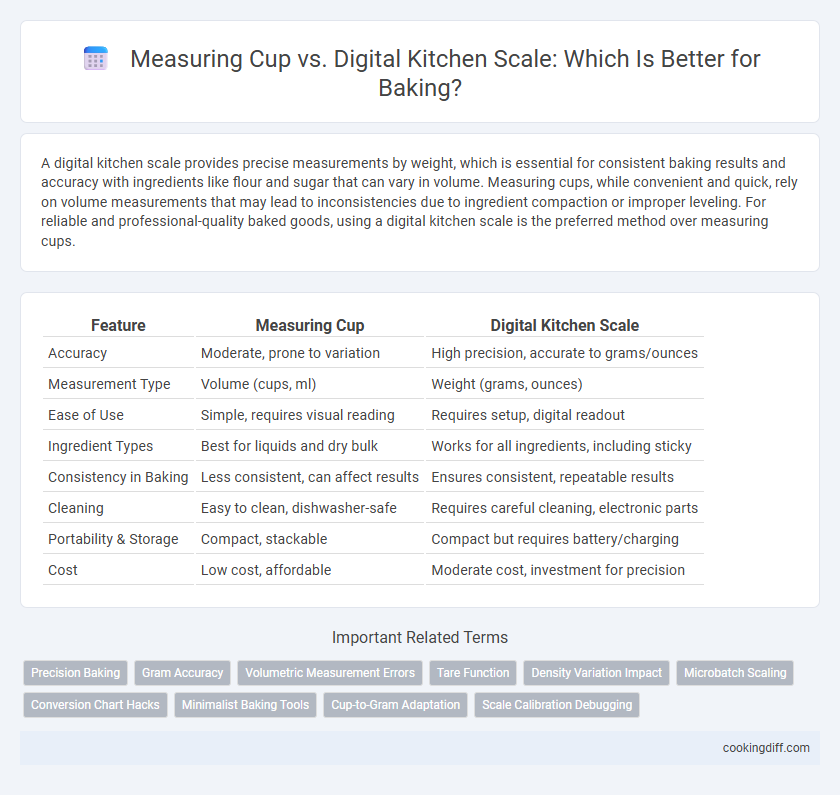 Measuring Cup vs. Digital Kitchen Scale: Which Is Better for Baking?

A digital kitchen scale provides precise measurements by weight, which is essential for consistent baking results and accuracy with ingredients like flour and sugar that can vary in volume. Measuring cups, while convenient and quick, rely on volume measurements that may lead to inconsistencies due to ingredient compaction or improper leveling. For reliable and professional-quality baked goods, using a digital kitchen scale is the preferred method over measuring cups.

| Feature | Measuring Cup | Digital Kitchen Scale |
|---|---|---|
| Accuracy | Moderate, prone to variation | High precision, accurate to grams/ounces |
| Measurement Type | Volume (cups, ml) | Weight (grams, ounces) |
| Ease of Use | Simple, requires visual reading | Requires setup, digital readout |
| Ingredient Types | Best for liquids and dry bulk | Works for all ingredients, including sticky |
| Consistency in Baking | Less consistent, can affect results | Ensures consistent, repeatable results |
| Cleaning | Easy to clean, dishwasher-safe | Requires careful cleaning, electronic parts |
| Portability & Storage | Compact, stackable | Compact but requires battery/charging |
| Cost | Low cost, affordable | Moderate cost, investment for precision |

Important Related Terms

Precision Baking
Gram Accuracy
Volumetric Measurement Errors
Tare Function
Density Variation Impact
Microbatch Scaling
Conversion Chart Hacks
Minimalist Baking Tools
Cup-to-Gram Adaptation
Scale Calibration Debugging

cookingdiff.com