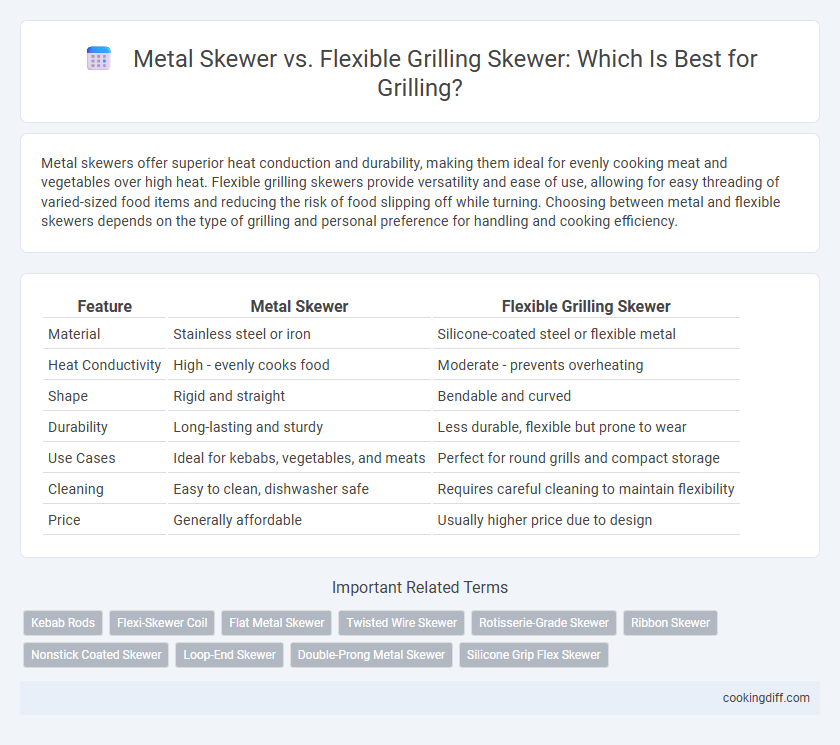 Metal Skewer vs. Flexible Grilling Skewer: Which Is Best for Grilling?

Metal skewers offer superior heat conduction and durability, making them ideal for evenly cooking meat and vegetables over high heat. Flexible grilling skewers provide versatility and ease of use, allowing for easy threading of varied-sized food items and reducing the risk of food slipping off while turning. Choosing between metal and flexible skewers depends on the type of grilling and personal preference for handling and cooking efficiency.

| Feature | Metal Skewer | Flexible Grilling Skewer |
|---|---|---|
| Material | Stainless steel or iron | Silicone-coated steel or flexible metal |
| Heat Conductivity | High - evenly cooks food | Moderate - prevents overheating |
| Shape | Rigid and straight | Bendable and curved |
| Durability | Long-lasting and sturdy | Less durable, flexible but prone to wear |
| Use Cases | Ideal for kebabs, vegetables, and meats | Perfect for round grills and compact storage |
| Cleaning | Easy to clean, dishwasher safe | Requires careful cleaning to maintain flexibility |
| Price | Generally affordable | Usually higher price due to design |

Important Related Terms

Kebab Rods
Flexi-Skewer Coil
Flat Metal Skewer
Twisted Wire Skewer
Rotisserie-Grade Skewer
Ribbon Skewer
Nonstick Coated Skewer
Loop-End Skewer
Double-Prong Metal Skewer
Silicone Grip Flex Skewer

cookingdiff.com