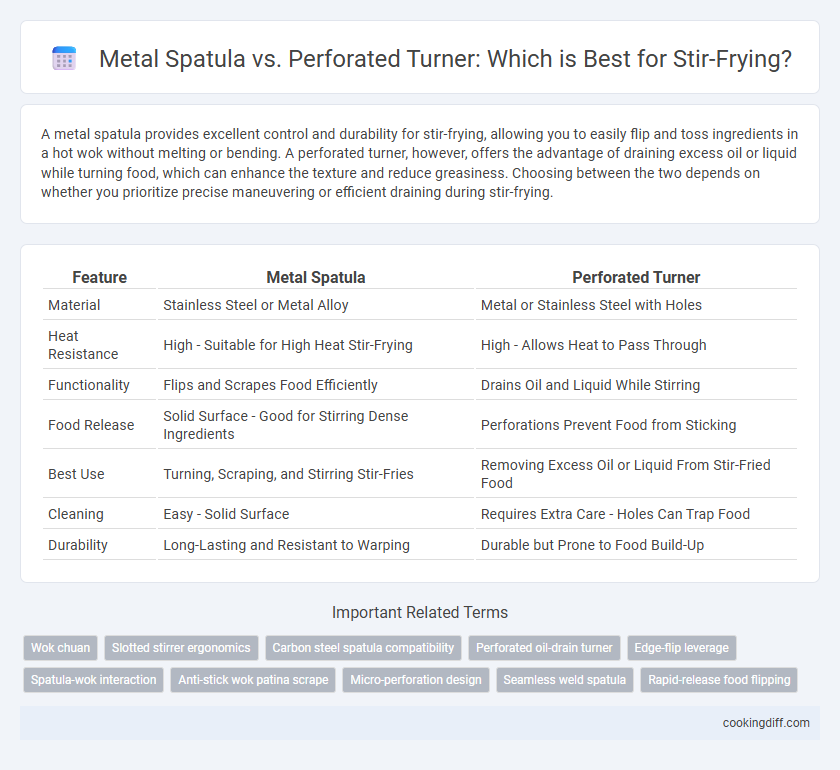 Metal Spatula vs. Perforated Turner: Which is Best for Stir-Frying?

A metal spatula provides excellent control and durability for stir-frying, allowing you to easily flip and toss ingredients in a hot wok without melting or bending. A perforated turner, however, offers the advantage of draining excess oil or liquid while turning food, which can enhance the texture and reduce greasiness. Choosing between the two depends on whether you prioritize precise maneuvering or efficient draining during stir-frying.

| Feature | Metal Spatula | Perforated Turner |
|---|---|---|
| Material | Stainless Steel or Metal Alloy | Metal or Stainless Steel with Holes |
| Heat Resistance | High - Suitable for High Heat Stir-Frying | High - Allows Heat to Pass Through |
| Functionality | Flips and Scrapes Food Efficiently | Drains Oil and Liquid While Stirring |
| Food Release | Solid Surface - Good for Stirring Dense Ingredients | Perforations Prevent Food from Sticking |
| Best Use | Turning, Scraping, and Stirring Stir-Fries | Removing Excess Oil or Liquid From Stir-Fried Food |
| Cleaning | Easy - Solid Surface | Requires Extra Care - Holes Can Trap Food |
| Durability | Long-Lasting and Resistant to Warping | Durable but Prone to Food Build-Up |

Important Related Terms

Wok chuan
Slotted stirrer ergonomics
Carbon steel spatula compatibility
Perforated oil-drain turner
Edge-flip leverage
Spatula-wok interaction
Anti-stick wok patina scrape
Micro-perforation design
Seamless weld spatula
Rapid-release food flipping

cookingdiff.com