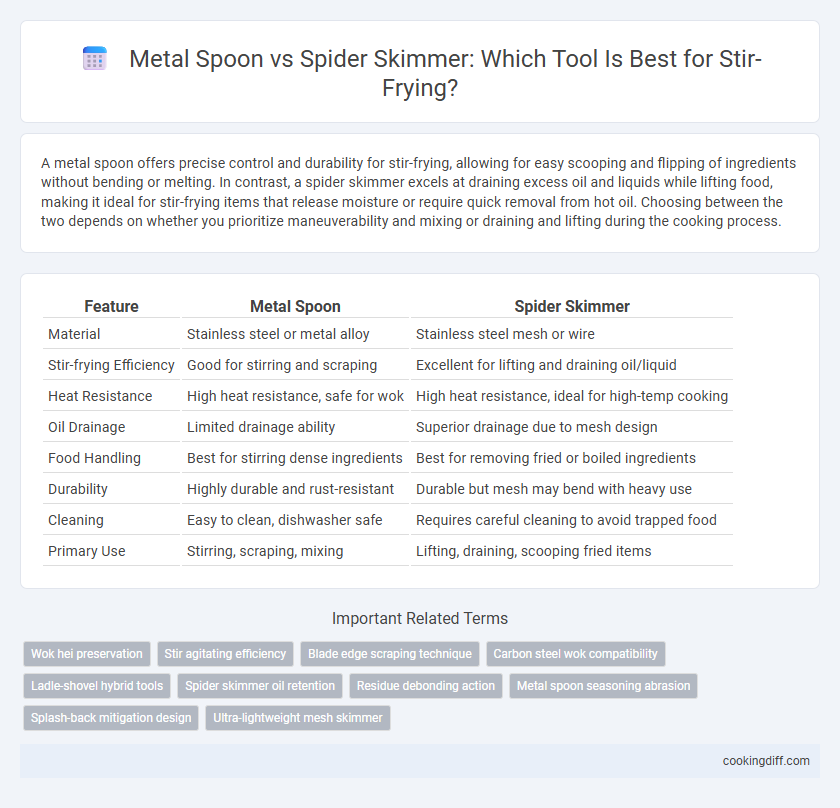 Metal Spoon vs Spider Skimmer: Which Tool Is Best for Stir-Frying?

A metal spoon offers precise control and durability for stir-frying, allowing for easy scooping and flipping of ingredients without bending or melting. In contrast, a spider skimmer excels at draining excess oil and liquids while lifting food, making it ideal for stir-frying items that release moisture or require quick removal from hot oil. Choosing between the two depends on whether you prioritize maneuverability and mixing or draining and lifting during the cooking process.

| Feature | Metal Spoon | Spider Skimmer |
|---|---|---|
| Material | Stainless steel or metal alloy | Stainless steel mesh or wire |
| Stir-frying Efficiency | Good for stirring and scraping | Excellent for lifting and draining oil/liquid |
| Heat Resistance | High heat resistance, safe for wok | High heat resistance, ideal for high-temp cooking |
| Oil Drainage | Limited drainage ability | Superior drainage due to mesh design |
| Food Handling | Best for stirring dense ingredients | Best for removing fried or boiled ingredients |
| Durability | Highly durable and rust-resistant | Durable but mesh may bend with heavy use |
| Cleaning | Easy to clean, dishwasher safe | Requires careful cleaning to avoid trapped food |
| Primary Use | Stirring, scraping, mixing | Lifting, draining, scooping fried items |

Important Related Terms

Wok hei preservation
Stir agitating efficiency
Blade edge scraping technique
Carbon steel wok compatibility
Ladle-shovel hybrid tools
Spider skimmer oil retention
Residue debonding action
Metal spoon seasoning abrasion
Splash-back mitigation design
Ultra-lightweight mesh skimmer

cookingdiff.com