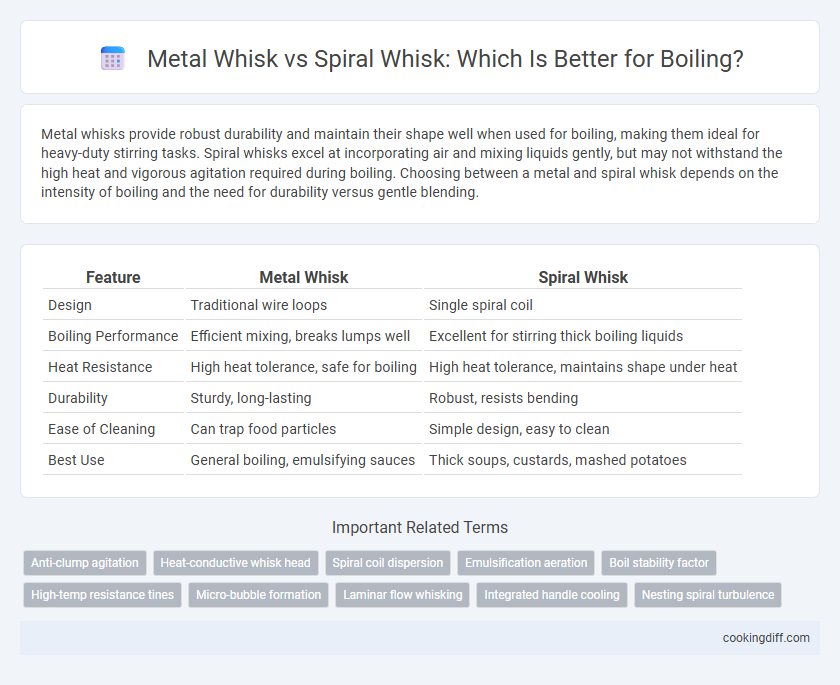 Metal Whisk vs Spiral Whisk: Which Is Better for Boiling?

Metal whisks provide robust durability and maintain their shape well when used for boiling, making them ideal for heavy-duty stirring tasks. Spiral whisks excel at incorporating air and mixing liquids gently, but may not withstand the high heat and vigorous agitation required during boiling. Choosing between a metal and spiral whisk depends on the intensity of boiling and the need for durability versus gentle blending.

| Feature | Metal Whisk | Spiral Whisk |
|---|---|---|
| Design | Traditional wire loops | Single spiral coil |
| Boiling Performance | Efficient mixing, breaks lumps well | Excellent for stirring thick boiling liquids |
| Heat Resistance | High heat tolerance, safe for boiling | High heat tolerance, maintains shape under heat |
| Durability | Sturdy, long-lasting | Robust, resists bending |
| Ease of Cleaning | Can trap food particles | Simple design, easy to clean |
| Best Use | General boiling, emulsifying sauces | Thick soups, custards, mashed potatoes |

Important Related Terms

Anti-clump agitation
Heat-conductive whisk head
Spiral coil dispersion
Emulsification aeration
Boil stability factor
High-temp resistance tines
Micro-bubble formation
Laminar flow whisking
Integrated handle cooling
Nesting spiral turbulence

cookingdiff.com