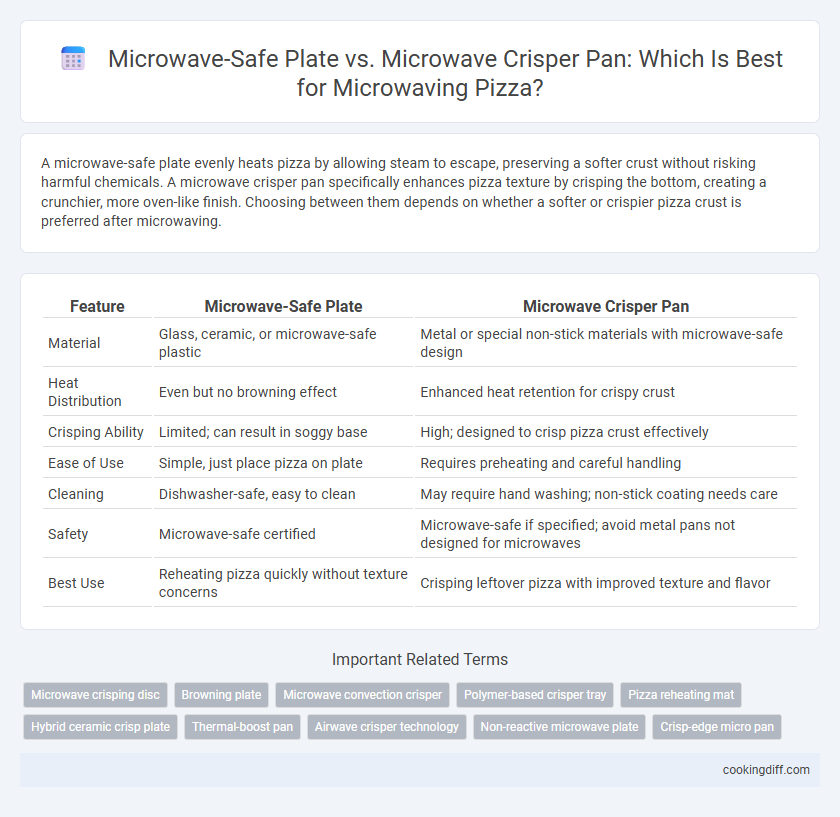 Microwave-Safe Plate vs. Microwave Crisper Pan: Which Is Best for Microwaving Pizza?

A microwave-safe plate evenly heats pizza by allowing steam to escape, preserving a softer crust without risking harmful chemicals. A microwave crisper pan specifically enhances pizza texture by crisping the bottom, creating a crunchier, more oven-like finish. Choosing between them depends on whether a softer or crispier pizza crust is preferred after microwaving.

| Feature | Microwave-Safe Plate | Microwave Crisper Pan |
|---|---|---|
| Material | Glass, ceramic, or microwave-safe plastic | Metal or special non-stick materials with microwave-safe design |
| Heat Distribution | Even but no browning effect | Enhanced heat retention for crispy crust |
| Crisping Ability | Limited; can result in soggy base | High; designed to crisp pizza crust effectively |
| Ease of Use | Simple, just place pizza on plate | Requires preheating and careful handling |
| Cleaning | Dishwasher-safe, easy to clean | May require hand washing; non-stick coating needs care |
| Safety | Microwave-safe certified | Microwave-safe if specified; avoid metal pans not designed for microwaves |
| Best Use | Reheating pizza quickly without texture concerns | Crisping leftover pizza with improved texture and flavor |

Important Related Terms

Microwave crisping disc
Browning plate
Microwave convection crisper
Polymer-based crisper tray
Pizza reheating mat
Hybrid ceramic crisp plate
Thermal-boost pan
Airwave crisper technology
Non-reactive microwave plate
Crisp-edge micro pan

cookingdiff.com