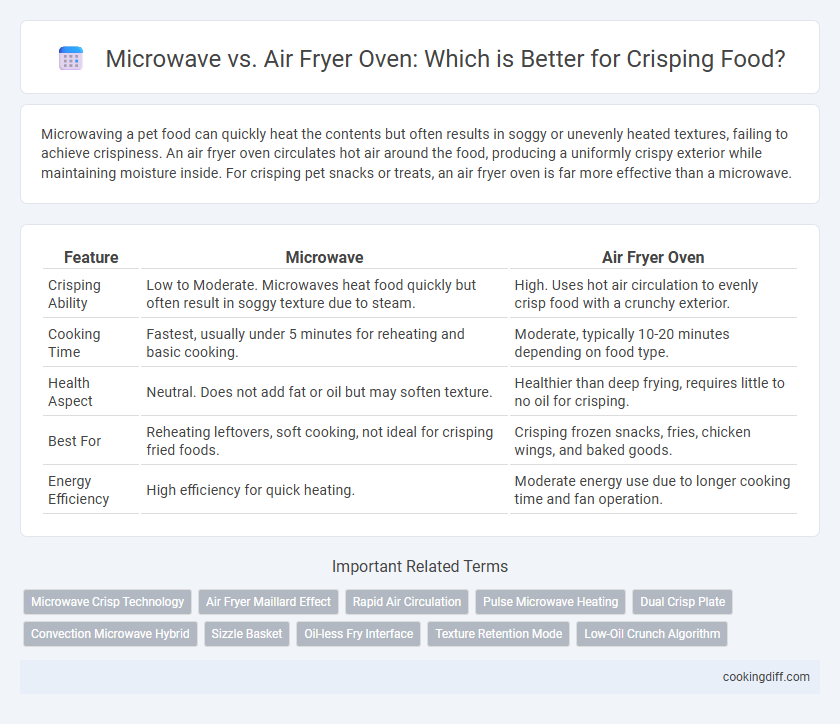 Microwave vs. Air Fryer Oven: Which is Better for Crisping Food?

Microwaving a pet food can quickly heat the contents but often results in soggy or unevenly heated textures, failing to achieve crispiness. An air fryer oven circulates hot air around the food, producing a uniformly crispy exterior while maintaining moisture inside. For crisping pet snacks or treats, an air fryer oven is far more effective than a microwave.

| Feature | Microwave | Air Fryer Oven |
|---|---|---|
| Crisping Ability | Low to Moderate. Microwaves heat food quickly but often result in soggy texture due to steam. | High. Uses hot air circulation to evenly crisp food with a crunchy exterior. |
| Cooking Time | Fastest, usually under 5 minutes for reheating and basic cooking. | Moderate, typically 10-20 minutes depending on food type. |
| Health Aspect | Neutral. Does not add fat or oil but may soften texture. | Healthier than deep frying, requires little to no oil for crisping. |
| Best For | Reheating leftovers, soft cooking, not ideal for crisping fried foods. | Crisping frozen snacks, fries, chicken wings, and baked goods. |
| Energy Efficiency | High efficiency for quick heating. | Moderate energy use due to longer cooking time and fan operation. |

Important Related Terms

Microwave Crisp Technology
Air Fryer Maillard Effect
Rapid Air Circulation
Pulse Microwave Heating
Dual Crisp Plate
Convection Microwave Hybrid
Sizzle Basket
Oil-less Fry Interface
Texture Retention Mode
Low-Oil Crunch Algorithm

cookingdiff.com