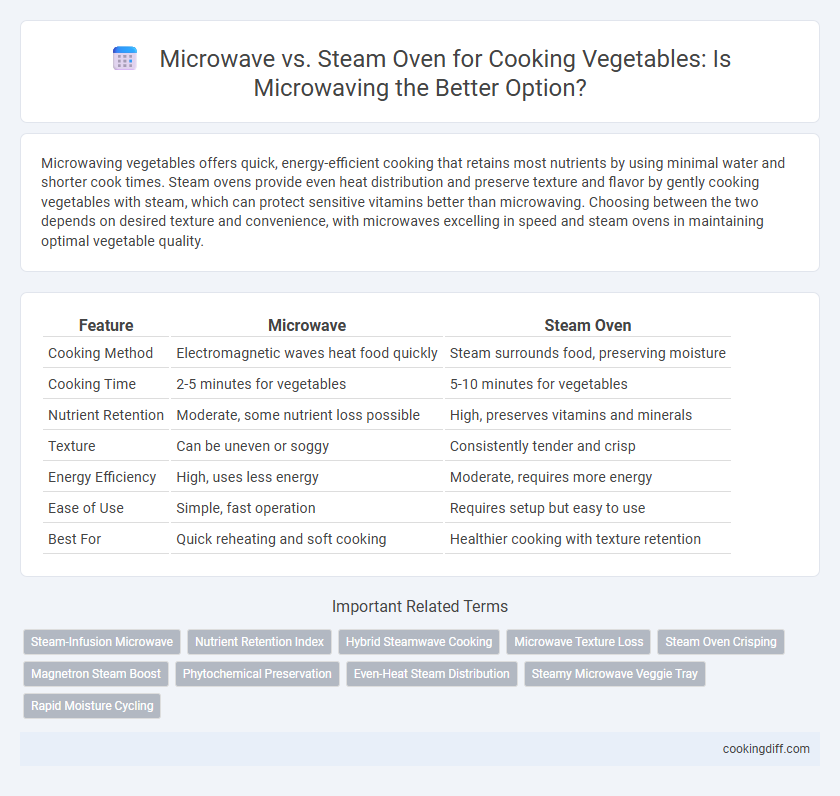 Microwave vs. Steam Oven for Cooking Vegetables: Is Microwaving the Better Option?

Microwaving vegetables offers quick, energy-efficient cooking that retains most nutrients by using minimal water and shorter cook times. Steam ovens provide even heat distribution and preserve texture and flavor by gently cooking vegetables with steam, which can protect sensitive vitamins better than microwaving. Choosing between the two depends on desired texture and convenience, with microwaves excelling in speed and steam ovens in maintaining optimal vegetable quality.

| Feature | Microwave | Steam Oven |
|---|---|---|
| Cooking Method | Electromagnetic waves heat food quickly | Steam surrounds food, preserving moisture |
| Cooking Time | 2-5 minutes for vegetables | 5-10 minutes for vegetables |
| Nutrient Retention | Moderate, some nutrient loss possible | High, preserves vitamins and minerals |
| Texture | Can be uneven or soggy | Consistently tender and crisp |
| Energy Efficiency | High, uses less energy | Moderate, requires more energy |
| Ease of Use | Simple, fast operation | Requires setup but easy to use |
| Best For | Quick reheating and soft cooking | Healthier cooking with texture retention |

Important Related Terms

Steam-Infusion Microwave
Nutrient Retention Index
Hybrid Steamwave Cooking
Microwave Texture Loss
Steam Oven Crisping
Magnetron Steam Boost
Phytochemical Preservation
Even-Heat Steam Distribution
Steamy Microwave Veggie Tray
Rapid Moisture Cycling

cookingdiff.com