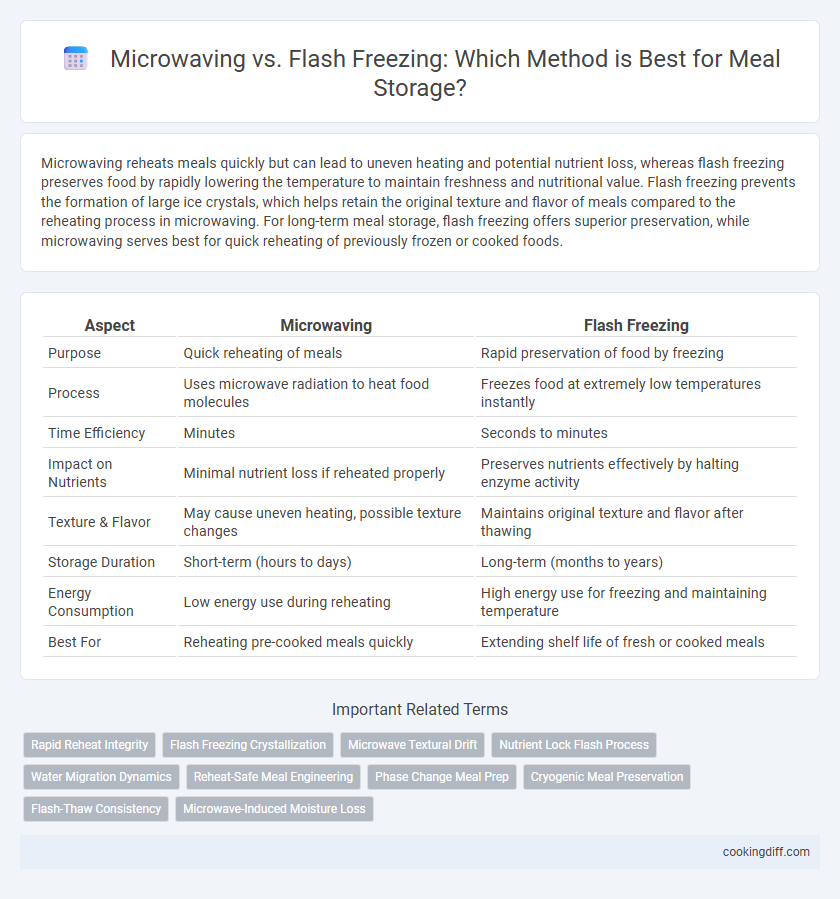 Microwaving vs. Flash Freezing: Which Method is Best for Meal Storage?

Microwaving reheats meals quickly but can lead to uneven heating and potential nutrient loss, whereas flash freezing preserves food by rapidly lowering the temperature to maintain freshness and nutritional value. Flash freezing prevents the formation of large ice crystals, which helps retain the original texture and flavor of meals compared to the reheating process in microwaving. For long-term meal storage, flash freezing offers superior preservation, while microwaving serves best for quick reheating of previously frozen or cooked foods.

| Aspect | Microwaving | Flash Freezing |
|---|---|---|
| Purpose | Quick reheating of meals | Rapid preservation of food by freezing |
| Process | Uses microwave radiation to heat food molecules | Freezes food at extremely low temperatures instantly |
| Time Efficiency | Minutes | Seconds to minutes |
| Impact on Nutrients | Minimal nutrient loss if reheated properly | Preserves nutrients effectively by halting enzyme activity |
| Texture & Flavor | May cause uneven heating, possible texture changes | Maintains original texture and flavor after thawing |
| Storage Duration | Short-term (hours to days) | Long-term (months to years) |
| Energy Consumption | Low energy use during reheating | High energy use for freezing and maintaining temperature |
| Best For | Reheating pre-cooked meals quickly | Extending shelf life of fresh or cooked meals |

Important Related Terms

Rapid Reheat Integrity
Flash Freezing Crystallization
Microwave Textural Drift
Nutrient Lock Flash Process
Water Migration Dynamics
Reheat-Safe Meal Engineering
Phase Change Meal Prep
Cryogenic Meal Preservation
Flash-Thaw Consistency
Microwave-Induced Moisture Loss

cookingdiff.com