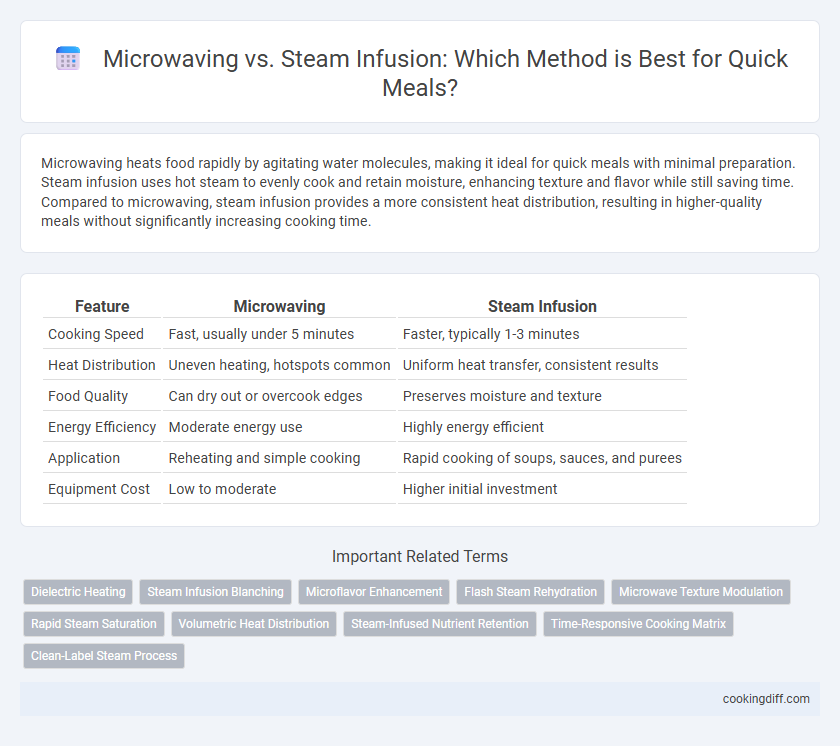 Microwaving vs. Steam Infusion: Which Method is Best for Quick Meals?

Microwaving heats food rapidly by agitating water molecules, making it ideal for quick meals with minimal preparation. Steam infusion uses hot steam to evenly cook and retain moisture, enhancing texture and flavor while still saving time. Compared to microwaving, steam infusion provides a more consistent heat distribution, resulting in higher-quality meals without significantly increasing cooking time.

| Feature | Microwaving | Steam Infusion |
|---|---|---|
| Cooking Speed | Fast, usually under 5 minutes | Faster, typically 1-3 minutes |
| Heat Distribution | Uneven heating, hotspots common | Uniform heat transfer, consistent results |
| Food Quality | Can dry out or overcook edges | Preserves moisture and texture |
| Energy Efficiency | Moderate energy use | Highly energy efficient |
| Application | Reheating and simple cooking | Rapid cooking of soups, sauces, and purees |
| Equipment Cost | Low to moderate | Higher initial investment |

Important Related Terms

Dielectric Heating
Steam Infusion Blanching
Microflavor Enhancement
Flash Steam Rehydration
Microwave Texture Modulation
Rapid Steam Saturation
Volumetric Heat Distribution
Steam-Infused Nutrient Retention
Time-Responsive Cooking Matrix
Clean-Label Steam Process

cookingdiff.com